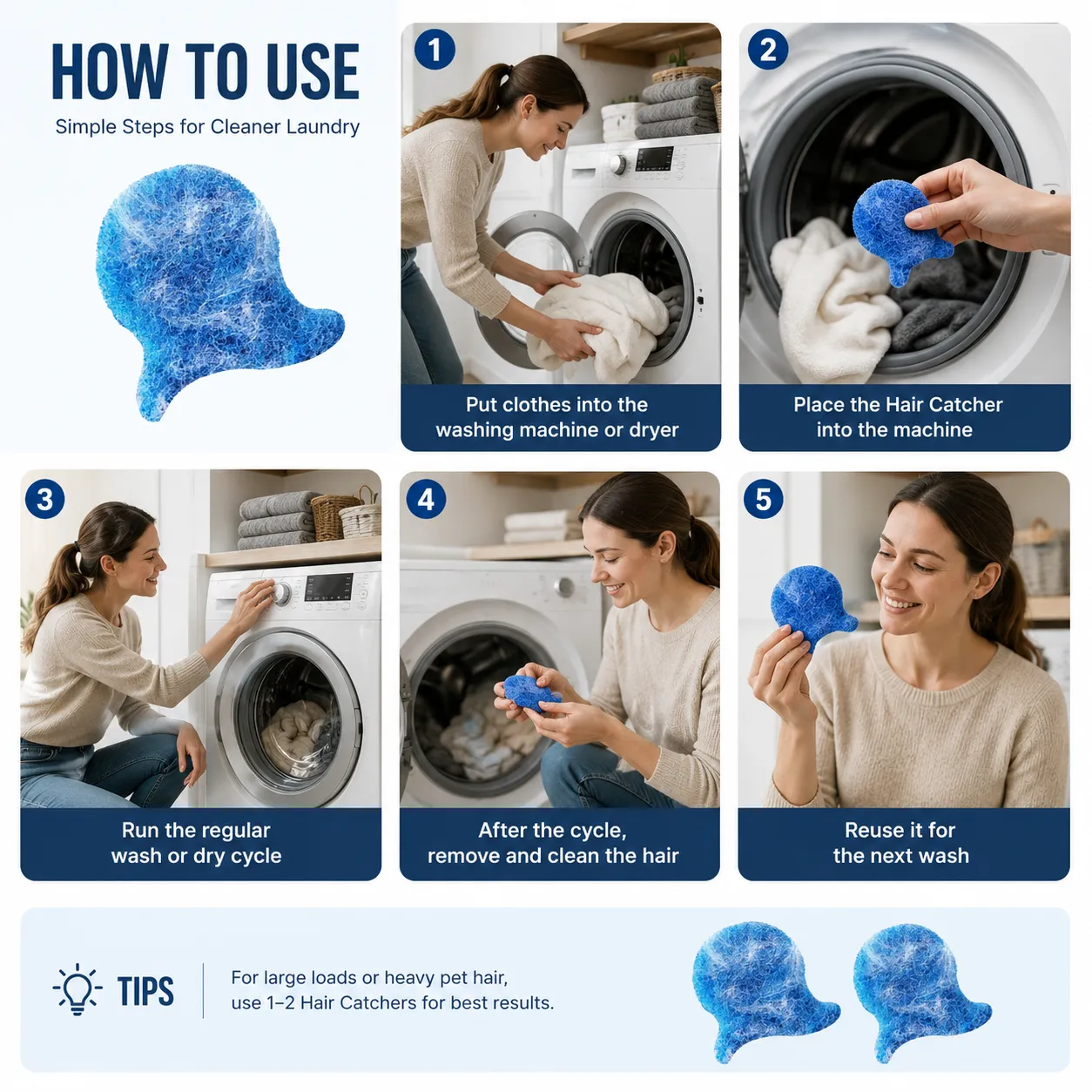 HOW TO USE
Simple Steps for Cleaner Laundry

1
Put clothes into the washing machine or dryer

2
Place the Hair Catcher into the machine

3
Run the regular wash or dry cycle

4
After the cycle, remove and clean the hair

5
Reuse it for the next wash

TIPS
For large loads or heavy pet hair, use 1–2 Hair Catchers for best results.