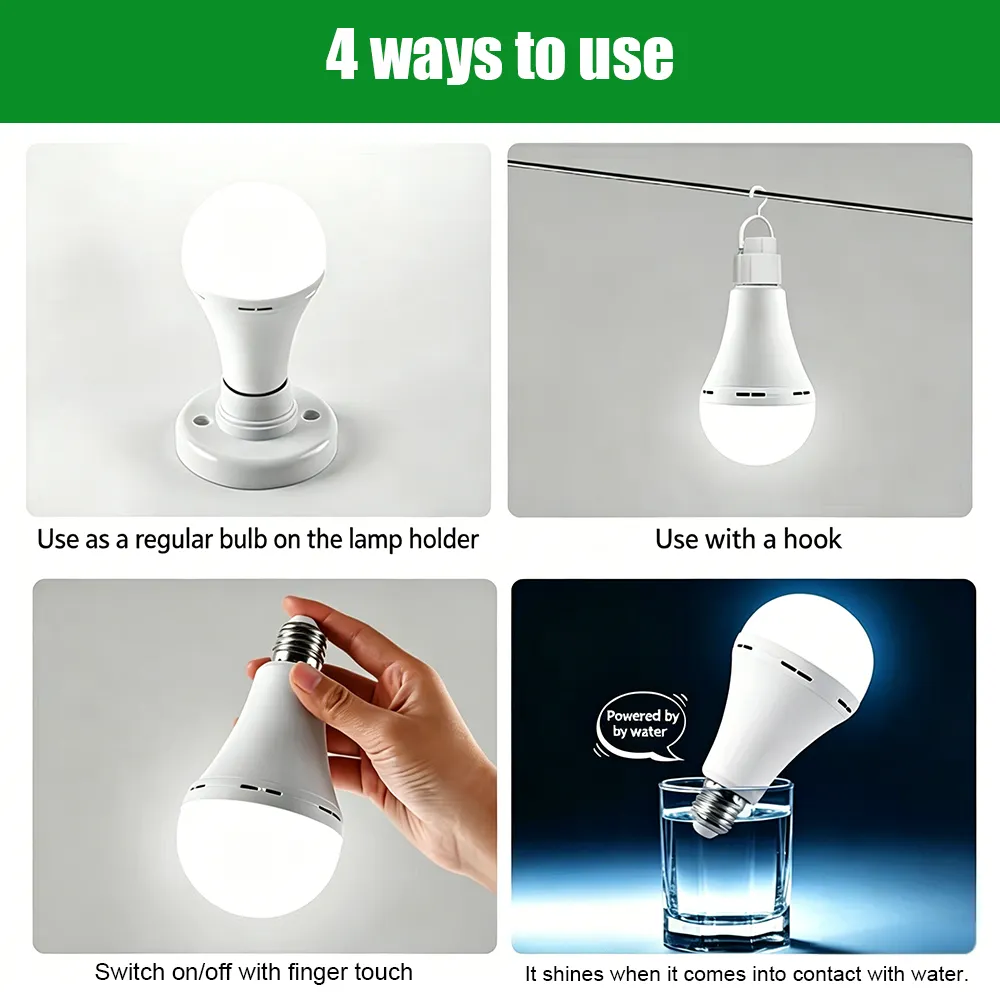 4 ways to use

Use as a regular bulb on the lamp holder

Use with a hook

Switch on/off with finger touch

Powered by by water

It shines when it comes into contact with water.