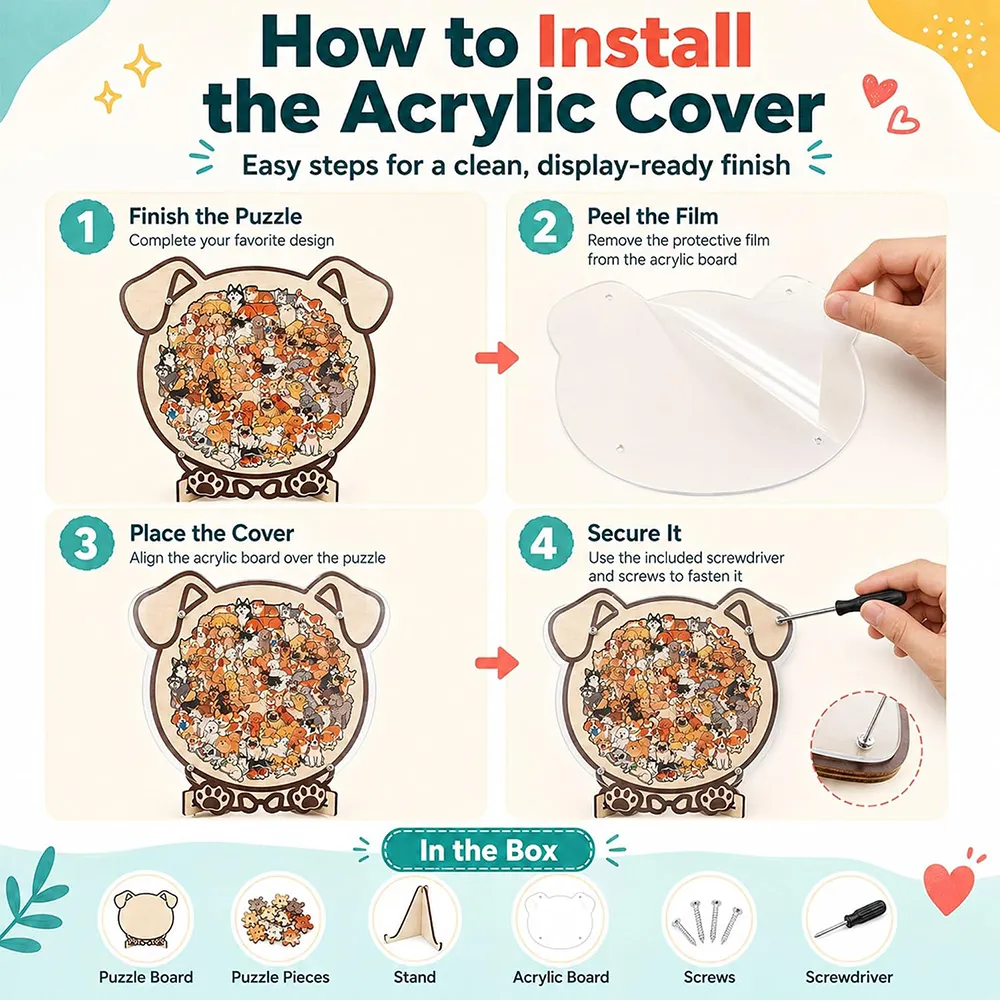 How to Install the Acrylic Cover

Easy steps for a clean, display-ready finish

1 Finish the Puzzle
Complete your favorite design

2 Peel the Film
Remove the protective film from the acrylic board

3 Place the Cover
Align the acrylic board over the puzzle

4 Secure It
Use the included screwdriver and screws to fasten it

In the Box

Puzzle Board

Puzzle Pieces

Stand

Acrylic Board

Screws

Screwdriver