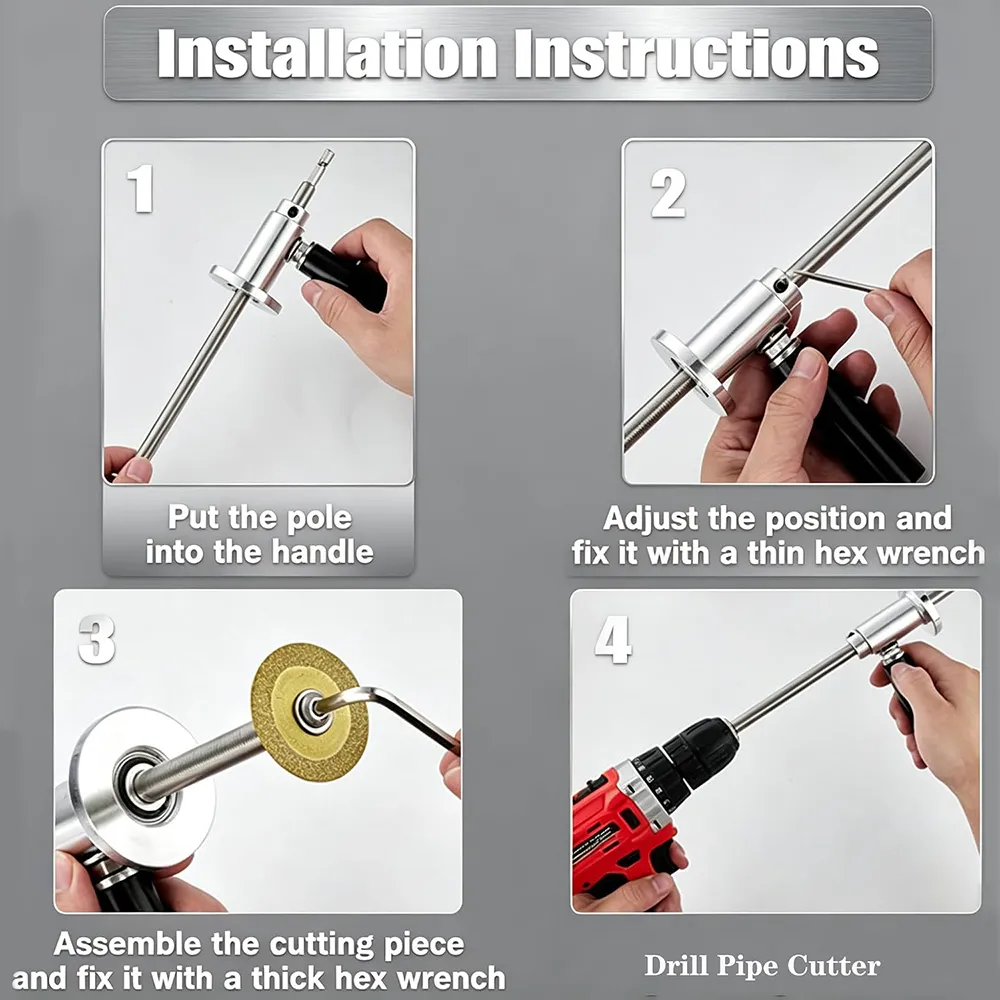 Installation Instructions

1

Put the pole into the handle

2

Adjust the position and fix it with a thin hex wrench

3

Assemble the cutting piece and fix it with a thick hex wrench

4

Drill Pipe Cutter