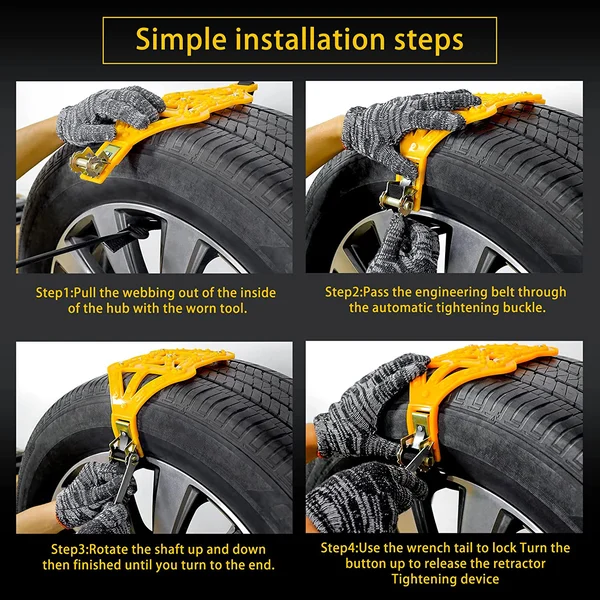 Simple installation steps

Step1:Pull the webbing out of the inside of the hub with the worn tool.

Step2:Pass the engineering belt through the automatic tightening buckle.

Step3:Rotate the shaft up and down then finished until you turn to the end.

Step4:Use the wrench tail to lock Turn the button up to release the retractor Tightening device