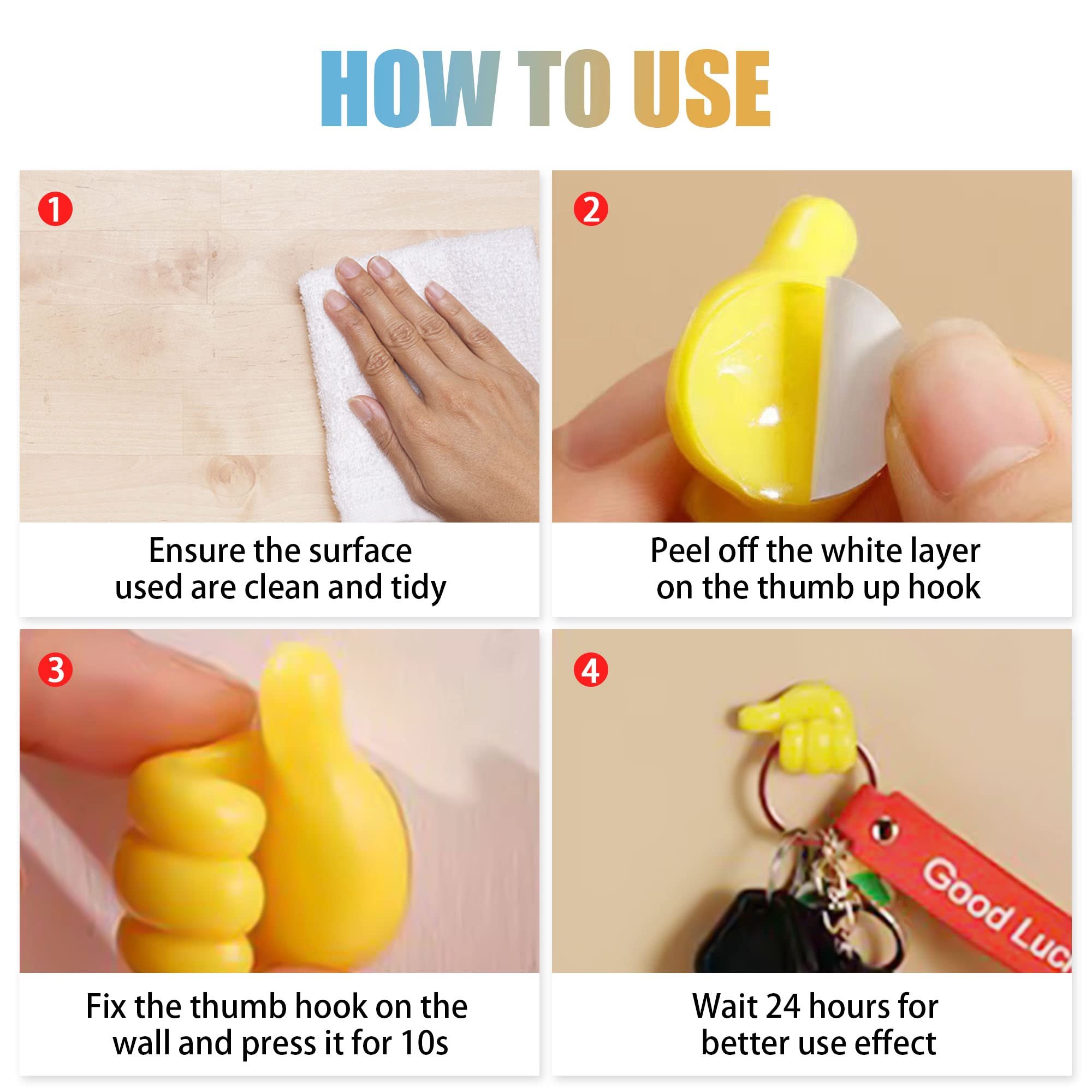 HOW TO USE

1

Ensure the surface used are clean and tidy

2

Peel off the white layer on the thumb up hook

3

Fix the thumb hook on the wall and press it for 10s

4

Good Luc

Wait 24 hours for better use effect