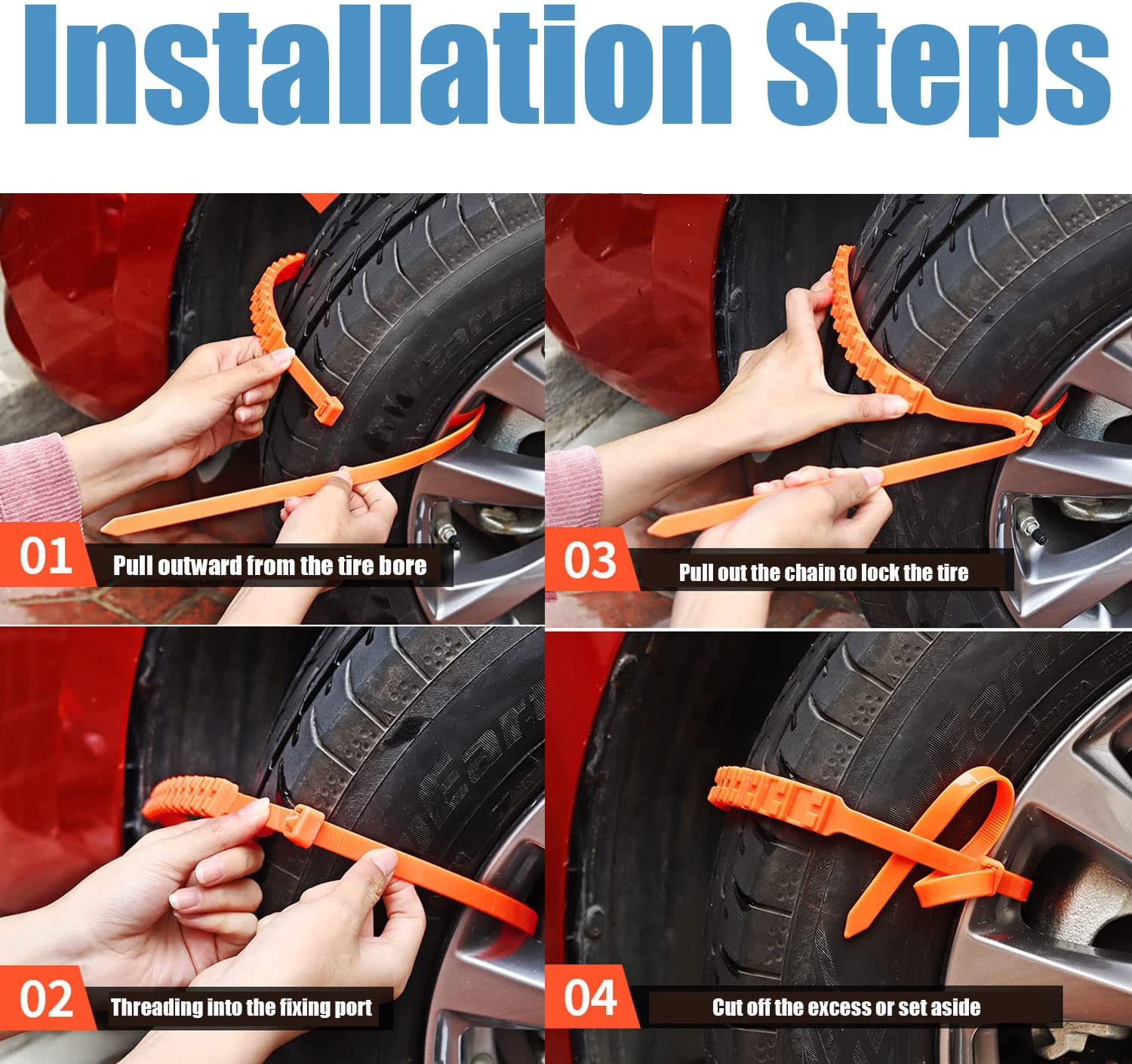 Installation Steps

01 Pull outward from the tire bore

03 Pull out the chain to lock the tire

02 Threading into the fixing port

04 Cut off the excess or set aside