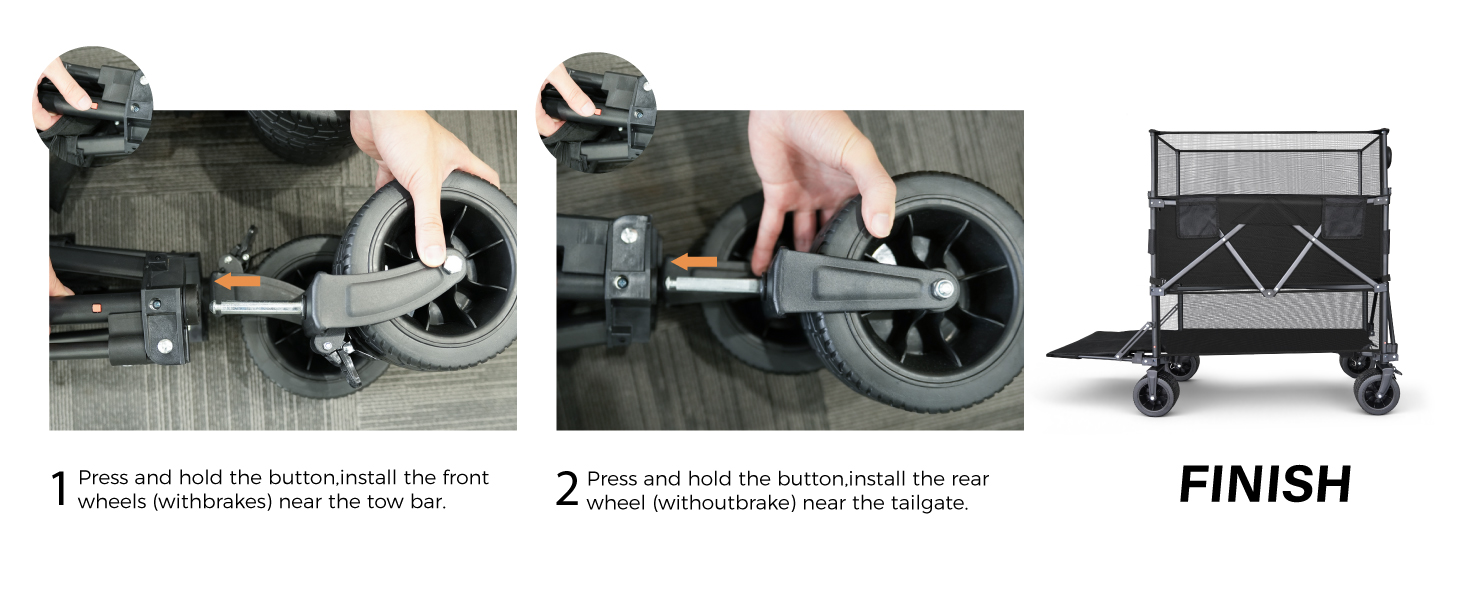 1 Press and hold the button,install the front wheels (withbrakes) near the tow bar.

2 Press and hold the button,install the rear wheel (withoutbrake) near the tailgate.

FINISH