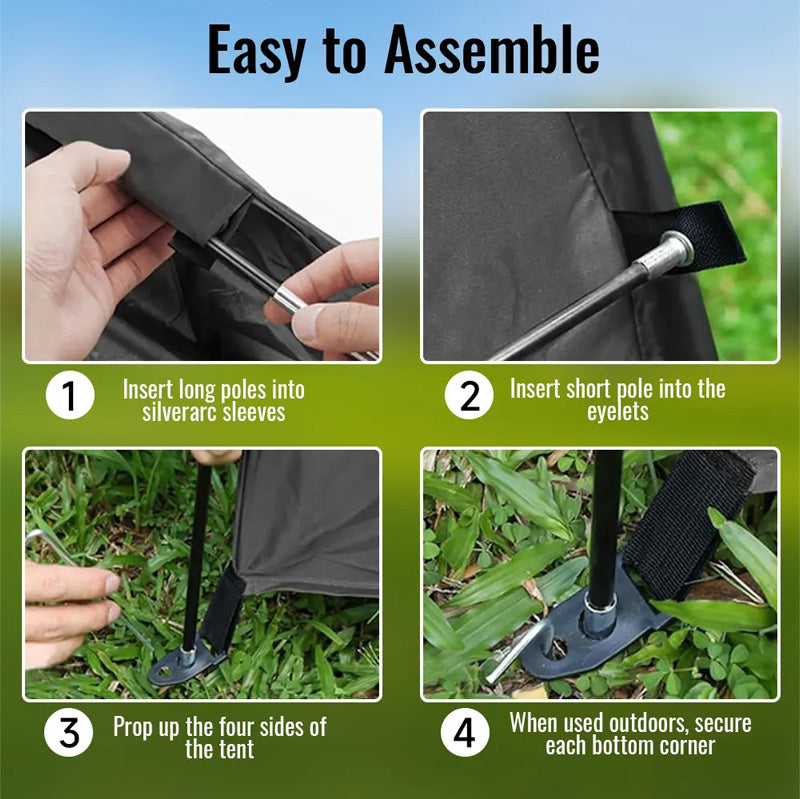 Easy to Assemble

1 Insert long poles into silverarc sleeves

2 Insert short pole into the eyelets

3 Prop up the four sides of the tent

4 When used outdoors, secure each bottom corner