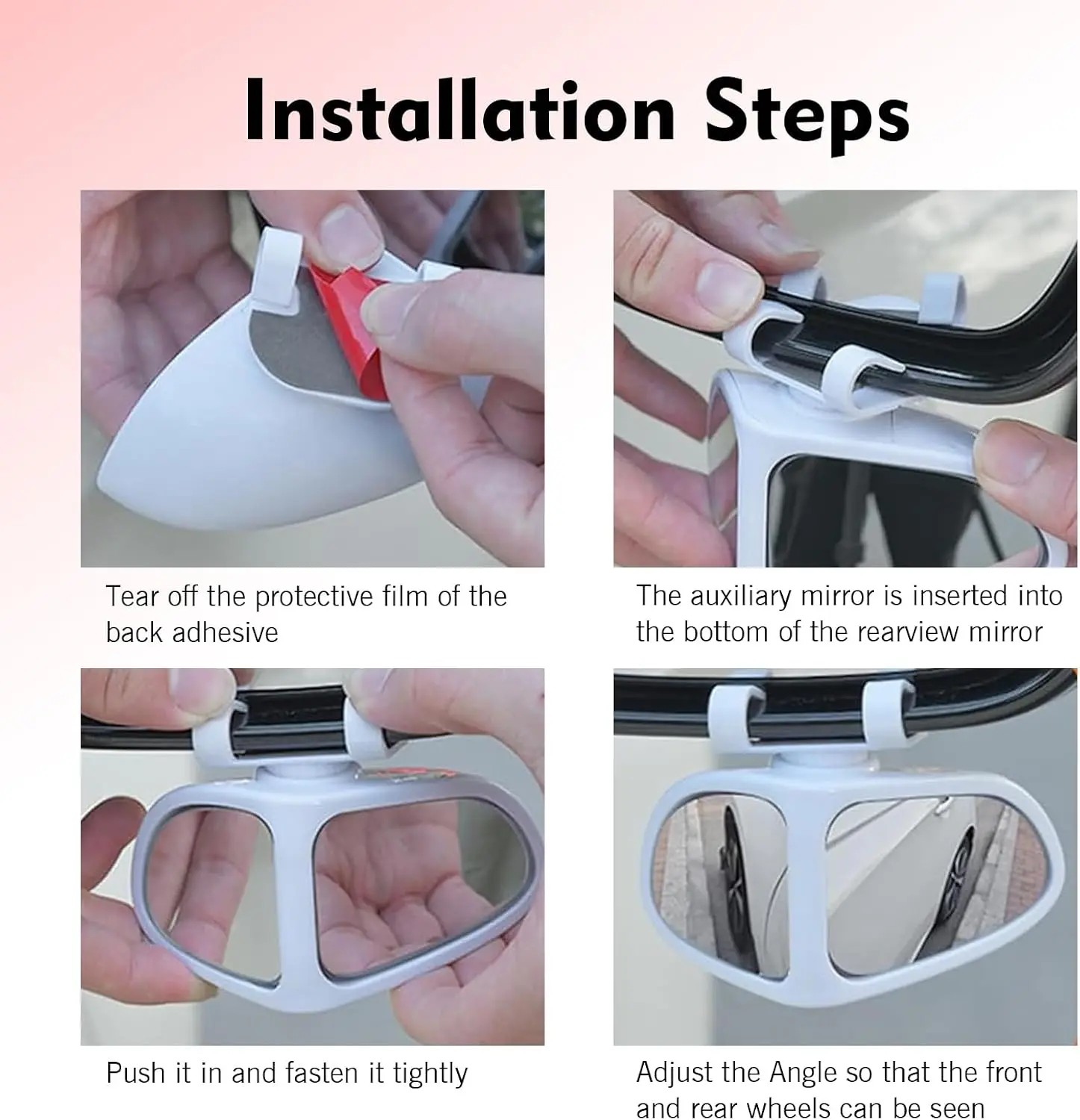 Installation Steps

Tear off the protective film of the back adhesive

The auxiliary mirror is inserted into the bottom of the rearview mirror

Push it in and fasten it tightly

Adjust the Angle so that the front and rear wheels can be seen