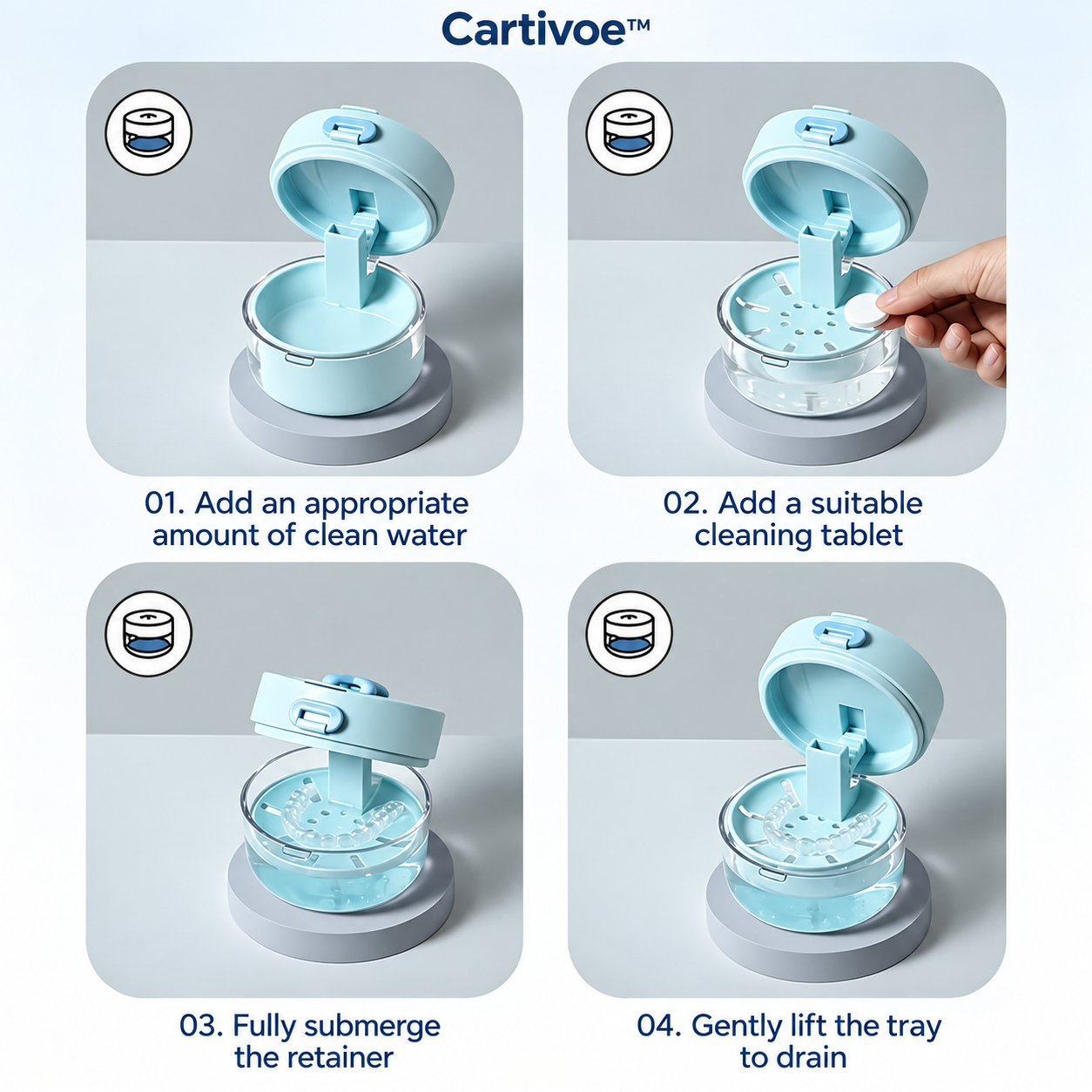 Cartivoe™

01. Add an appropriate amount of clean water

02. Add a suitable cleaning tablet

03. Fully submerge the retainer

04. Gently lift the tray to drain