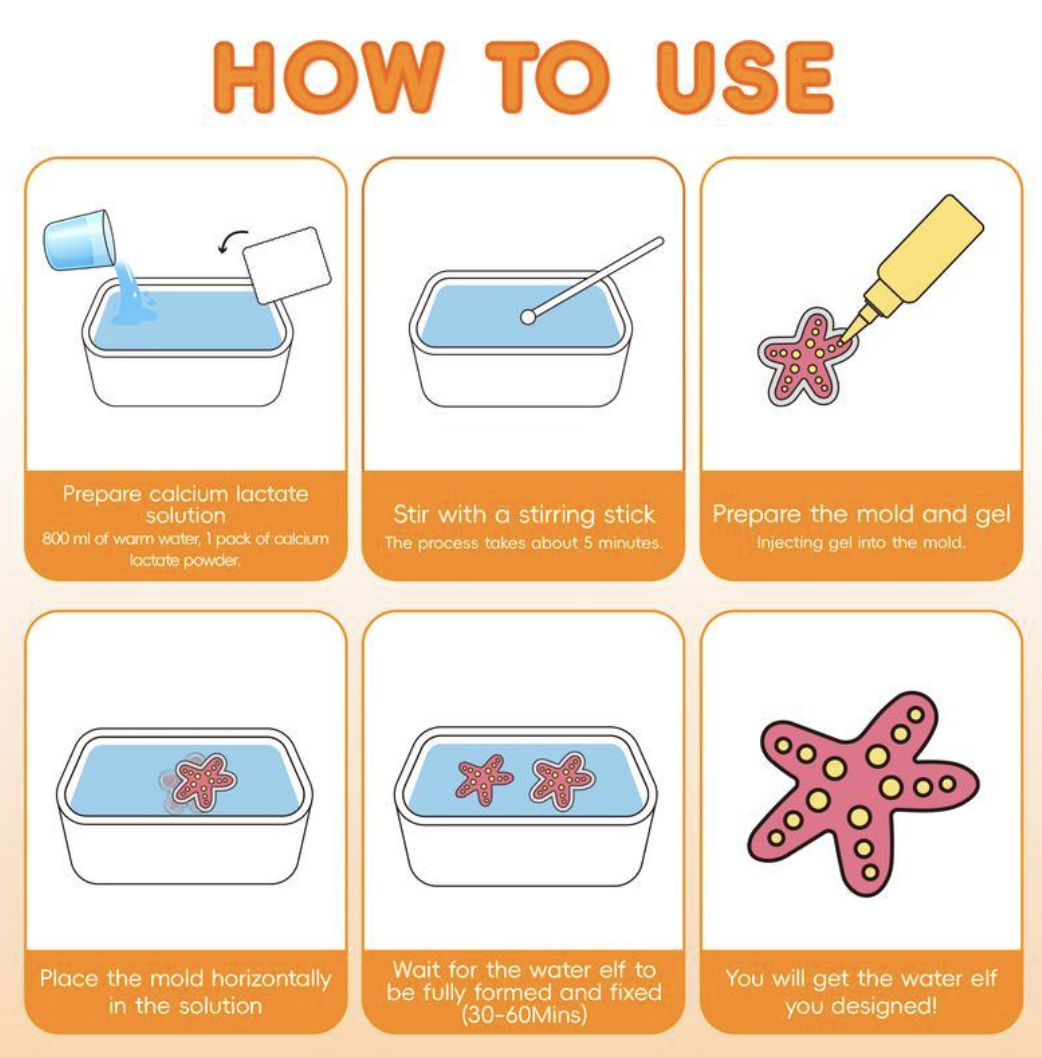 HOW TO USE

Prepare calcium lactate solution
800 ml of warm water, 1 pack of calcium lactate powder.

Stir with a stirring stick
The process takes about 5 minutes.

Prepare the mold and gel
Injecting gel into the mold.

Place the mold horizontally in the solution

Wait for the water elf to be fully formed and fixed (30-60Mins)

You will get the water elf you designed!