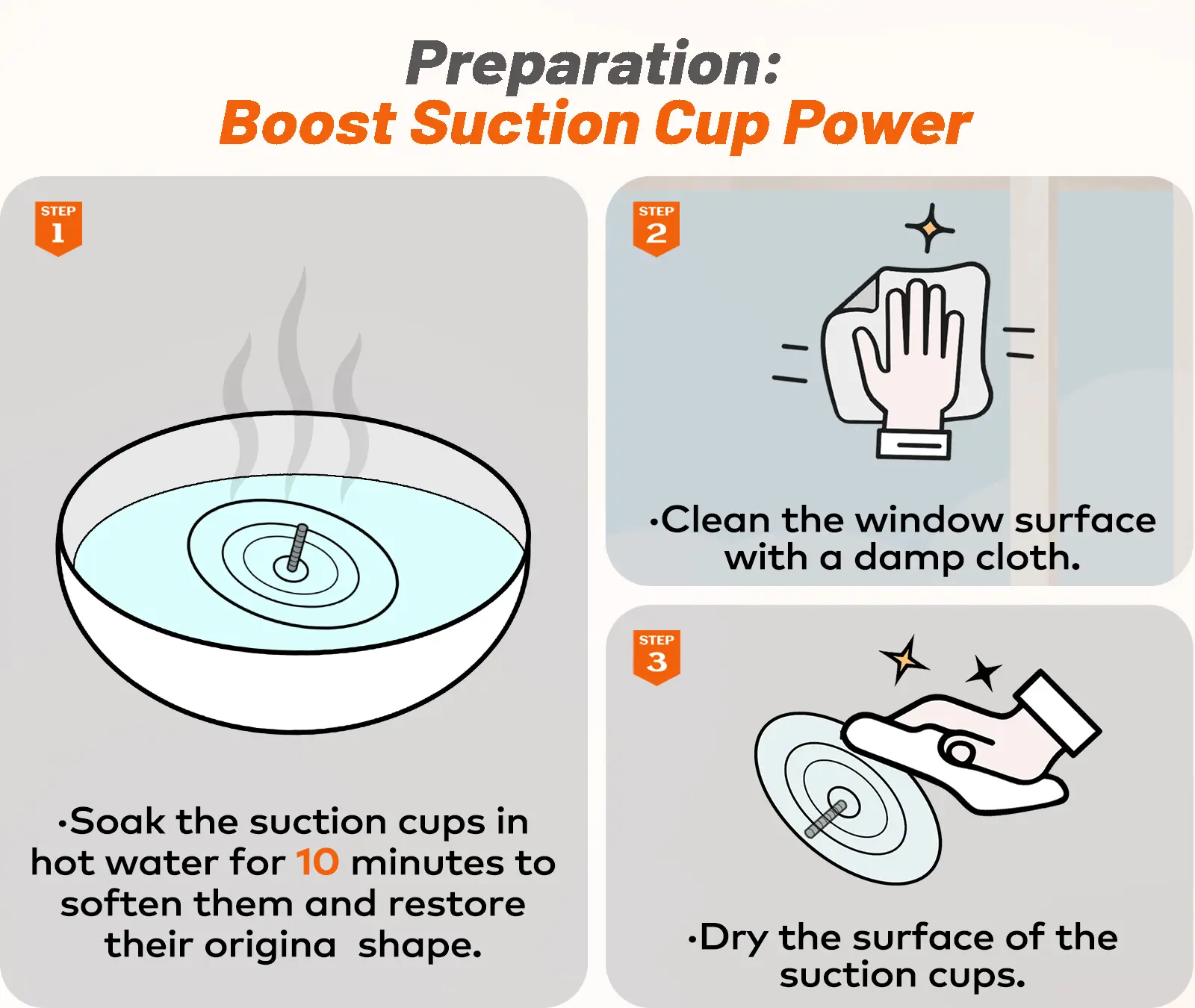 Preparation:
Boost Suction Cup Power

STEP 1

•Soak the suction cups in hot water for 10 minutes to soften them and restore their origina shape.

STEP 2

•Clean the window surface with a damp cloth.

STEP 3

•Dry the surface of the suction cups.