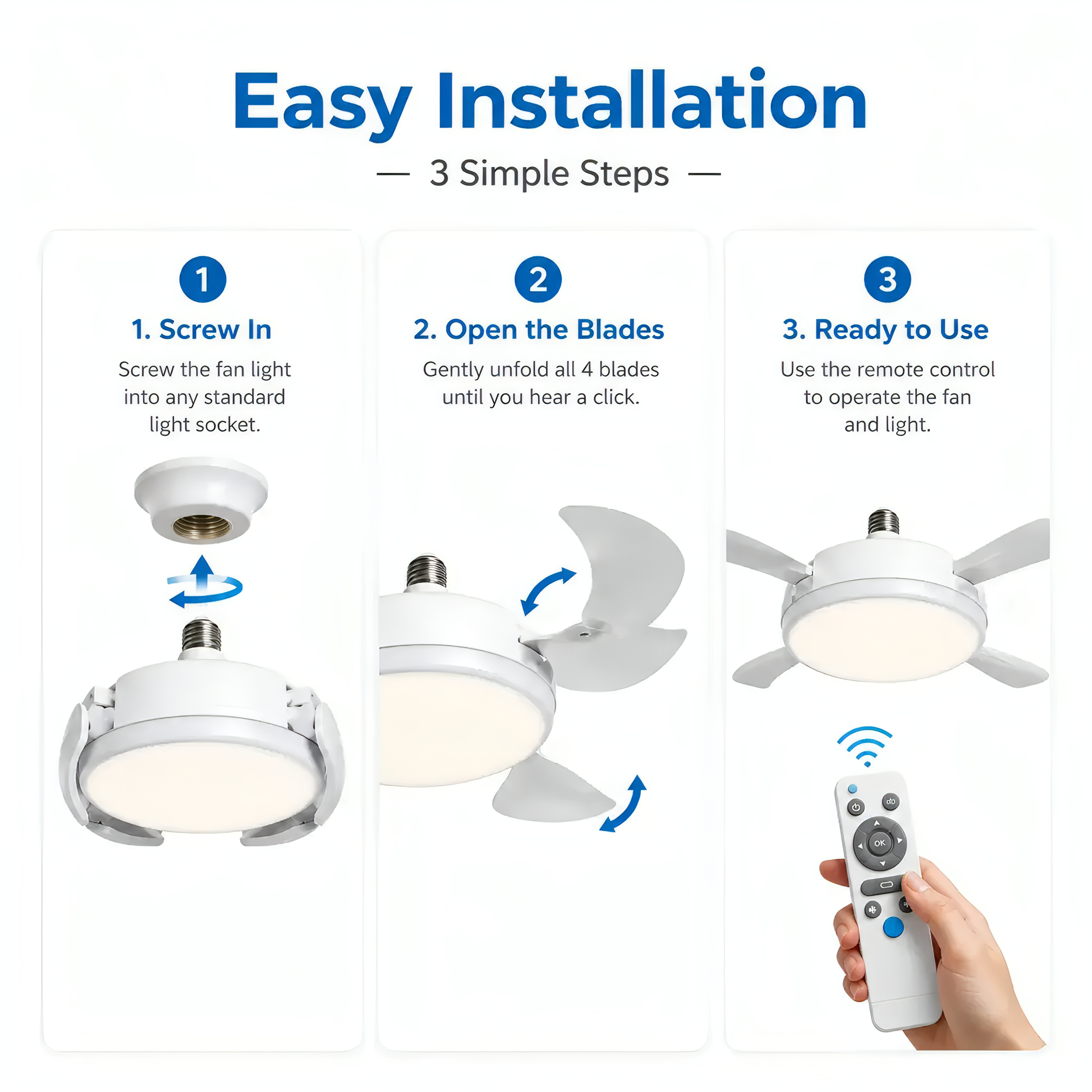 Easy Installation

— 3 Simple Steps —

1

1. Screw In

Screw the fan light into any standard light socket.

2

2. Open the Blades

Gently unfold all 4 blades until you hear a click.

3

3. Ready to Use

Use the remote control to operate the fan and light.

OK