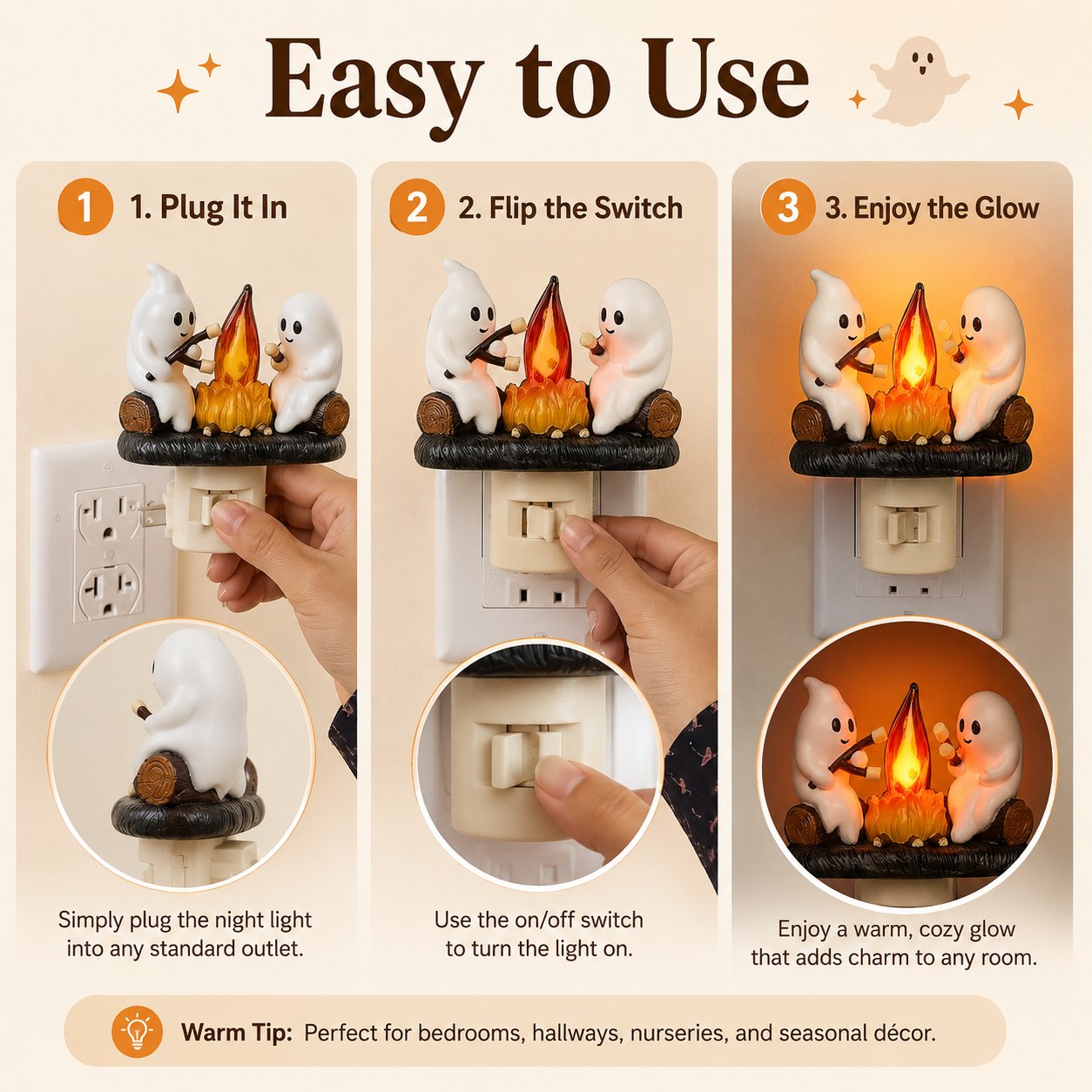 Easy to Use

1 1. Plug It In

Simply plug the night light into any standard outlet.

2 2. Flip the Switch

Use the on/off switch to turn the light on.

3 3. Enjoy the Glow

Enjoy a warm, cozy glow that adds charm to any room.

Warm Tip: Perfect for bedrooms, hallways, nurseries, and seasonal décor.