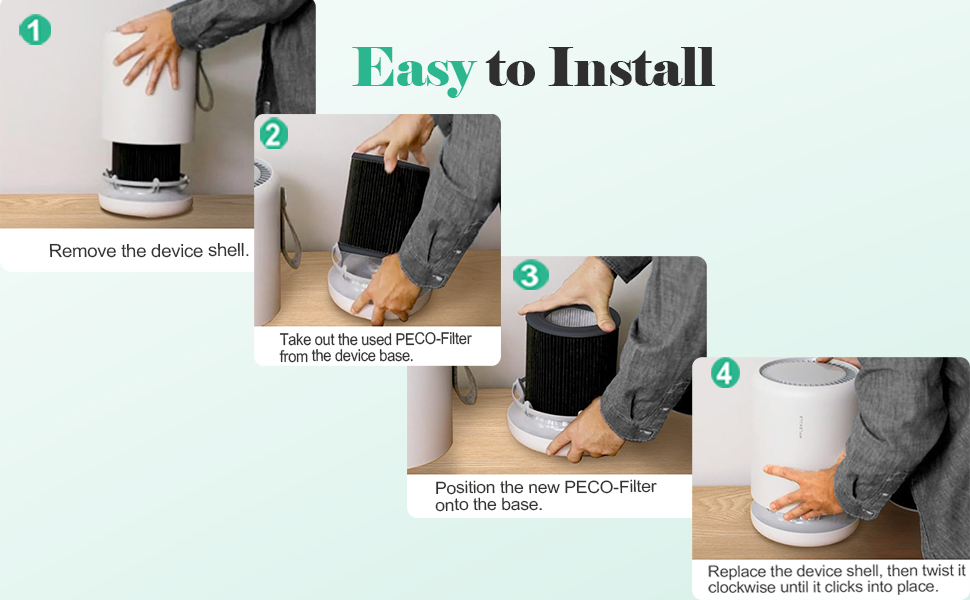 Easy to Install

1

Remove the device shell.

2

Take out the used PECO-Filter from the device base.

3

Position the new PECO-Filter onto the base.

4

Replace the device shell, then twist it clockwise until it clicks into place.