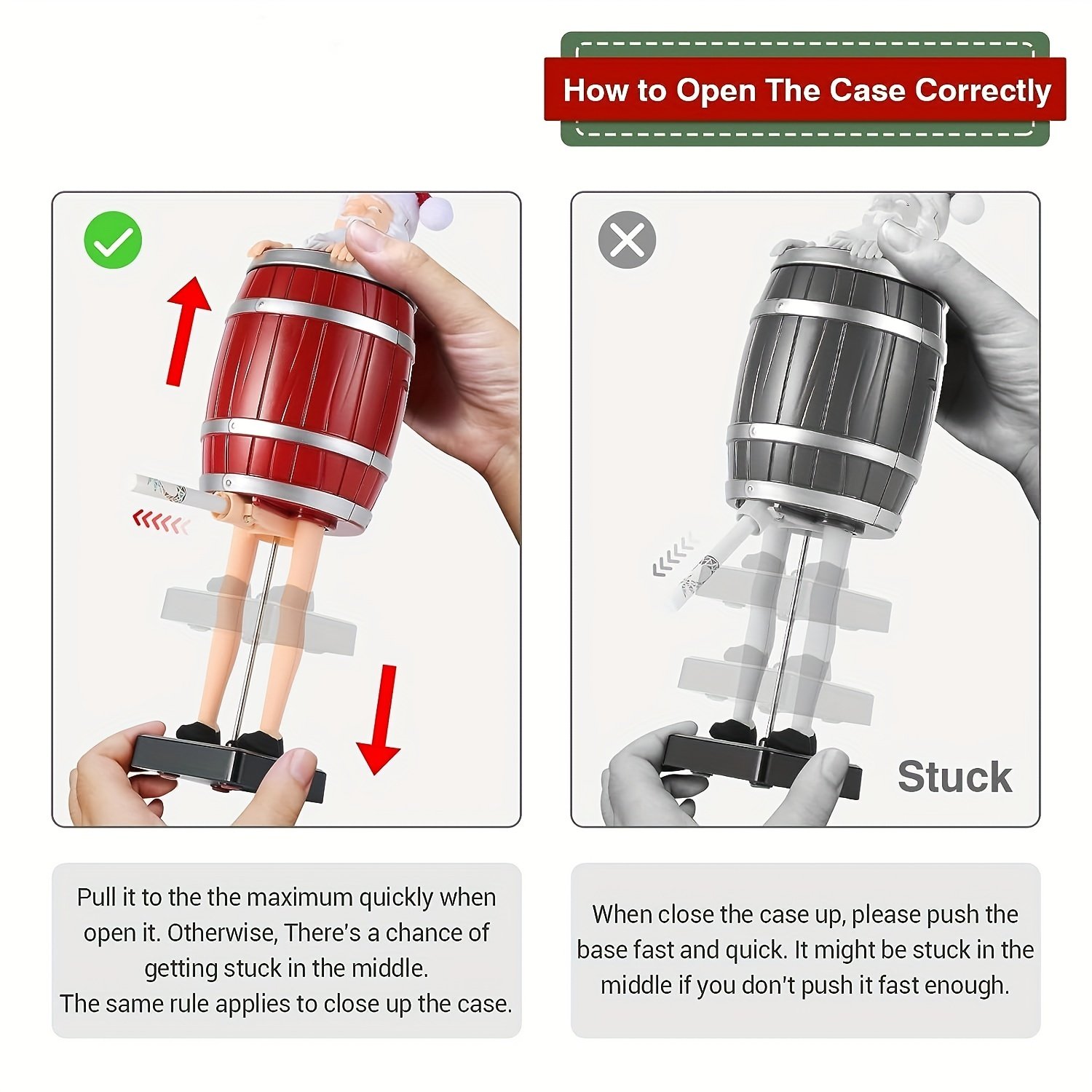 How to Open The Case Correctly

Stuck

Pull it to the the maximum quickly when open it. Otherwise, There's a chance of getting stuck in the middle.
The same rule applies to close up the case.

When close the case up, please push the base fast and quick. It might be stuck in the middle if you don't push it fast enough.