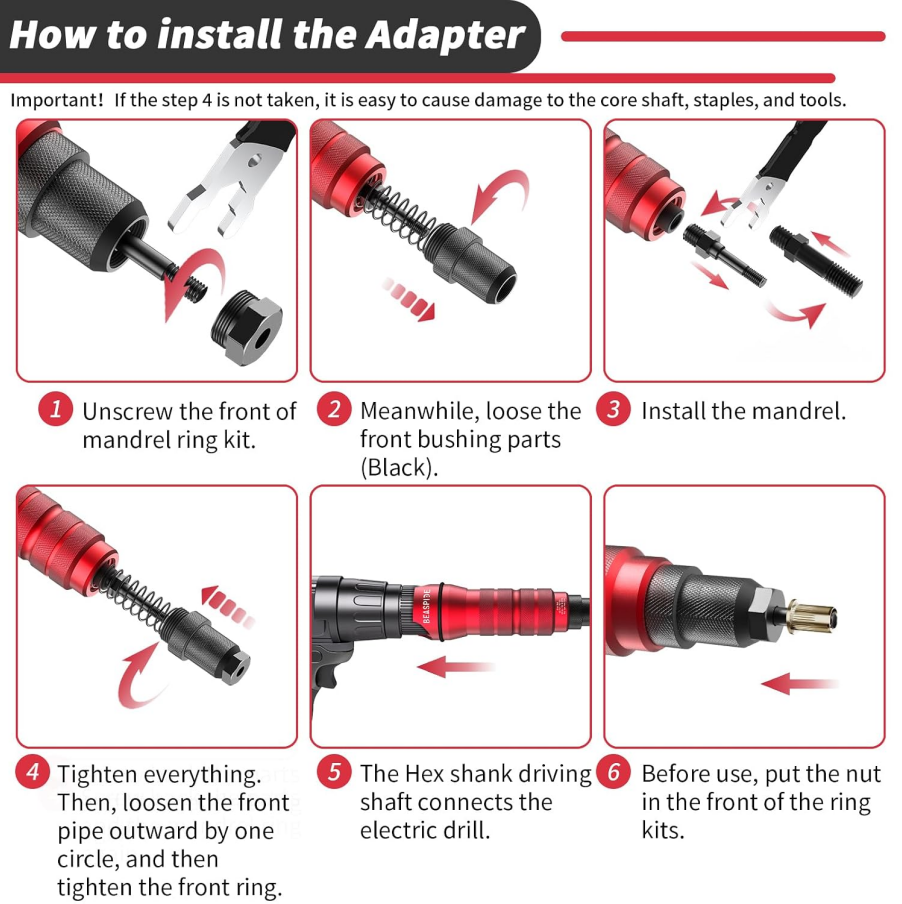 How to install the Adapter

Important! If the step 4 is not taken, it is easy to cause damage to the core shaft, staples, and tools.

1 Unscrew the front of mandrel ring kit.

2 Meanwhile, loose the front bushing parts (Black).

3 Install the mandrel.

BEASPIDE

4 Tighten everything. Then, loosen the front pipe outward by one circle, and then tighten the front ring.

5 The Hex shank driving shaft connects the electric drill.

6 Before use, put the nut in the front of the ring kits.