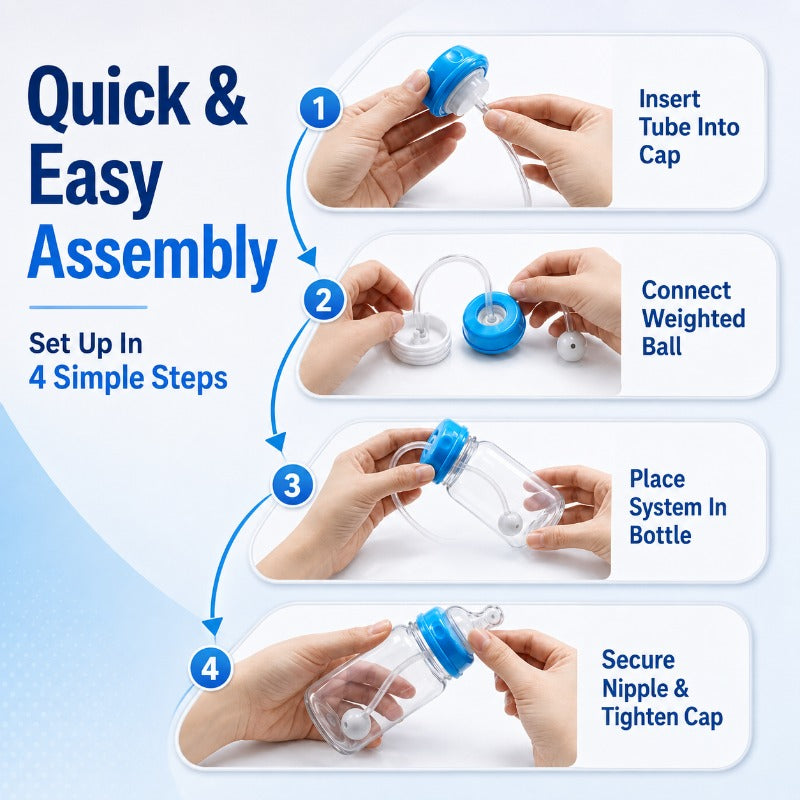 Quick & Easy Assembly

Set Up In
4 Simple Steps

1
Insert Tube Into Cap

2
Connect Weighted Ball

3
Place System In Bottle

4
Secure Nipple & Tighten Cap