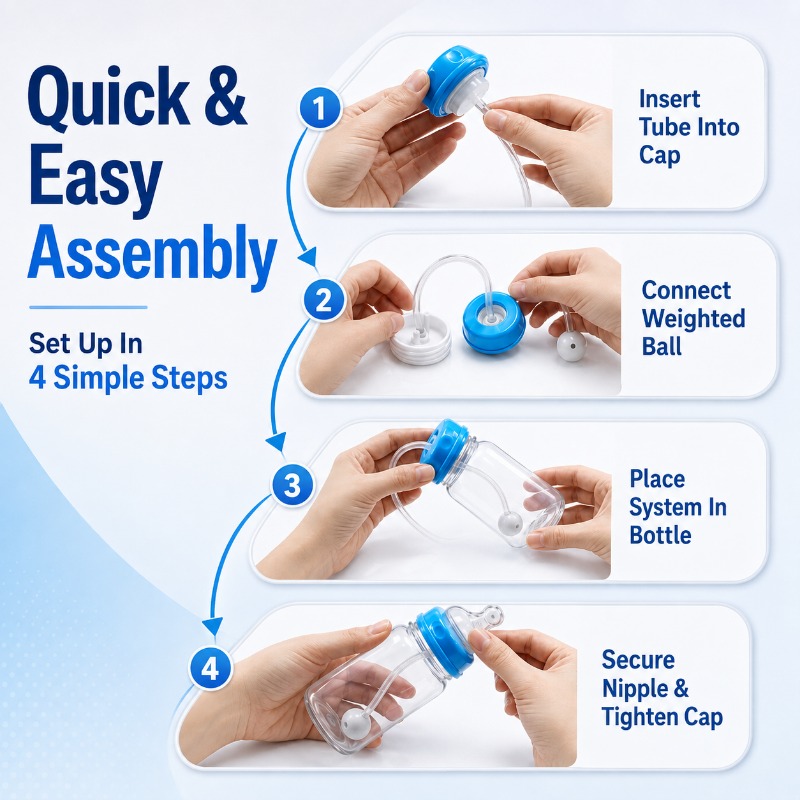 Quick & Easy Assembly

Set Up In 4 Simple Steps

1
Insert Tube Into Cap

2
Connect Weighted Ball

3
Place System In Bottle

4
Secure Nipple & Tighten Cap