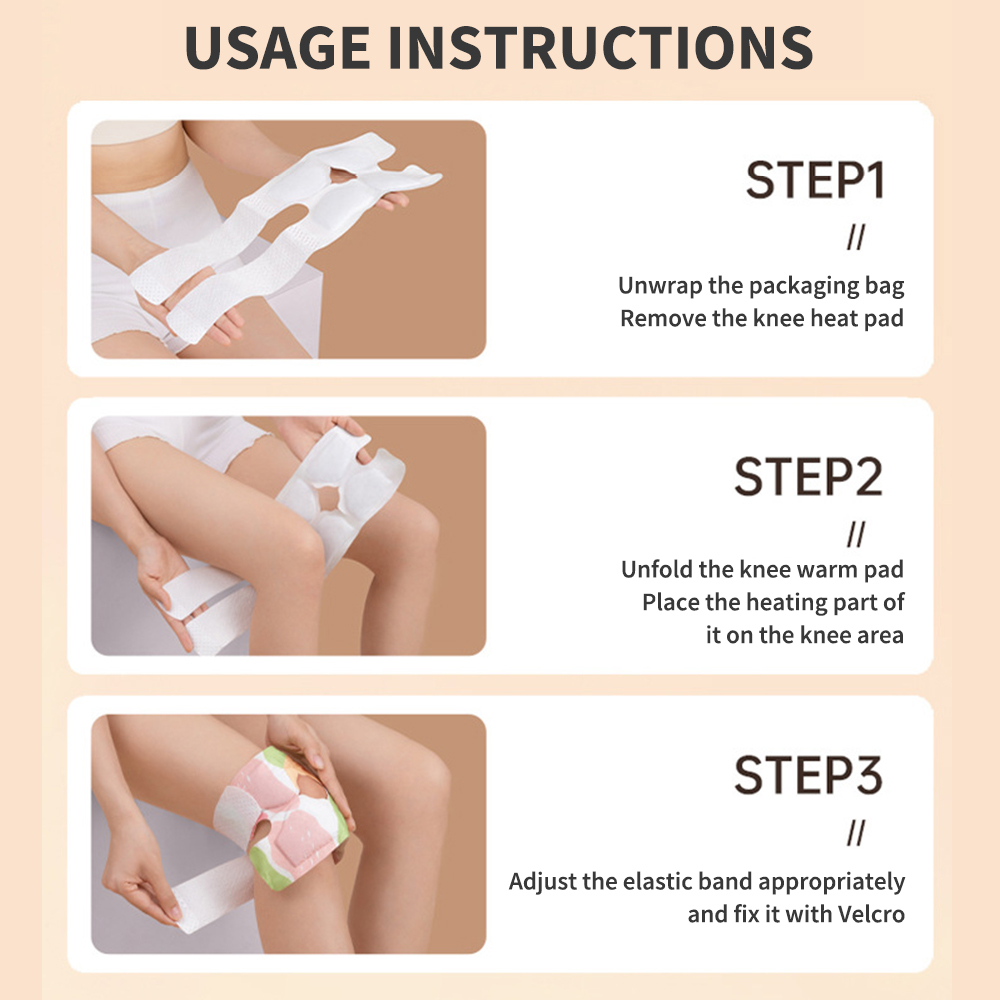 USAGE INSTRUCTIONS

STEP1

//

Unwrap the packaging bag
Remove the knee heat pad

STEP2

//

Unfold the knee warm pad
Place the heating part of it on the knee area

STEP3

//

Adjust the elastic band appropriately and fix it with Velcro