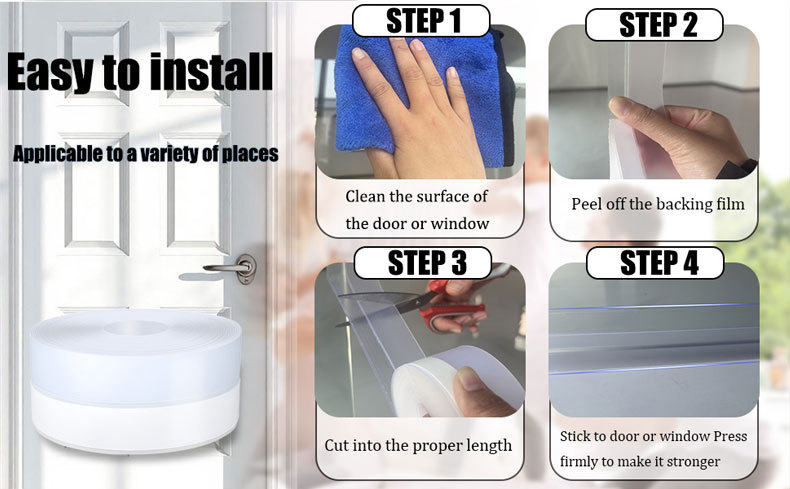 Easy to install

Applicable to a variety of places

STEP 1

Clean the surface of the door or window

STEP 2

Peel off the backing film

STEP 3

Cut into the proper length

STEP 4

Stick to door or window Press firmly to make it stronger