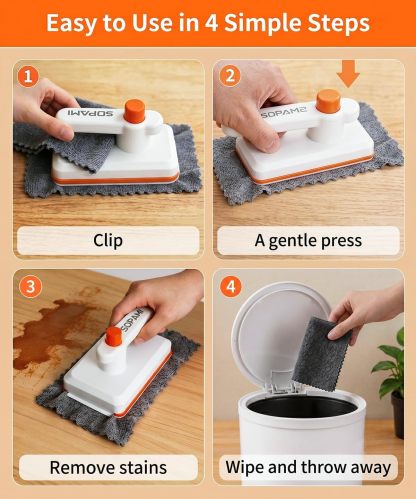 Easy to Use in 4 Simple Steps

1
SOPAMI
Clip

2
SOPAMI
A gentle press

3
SOPAMI
Remove stains

4
Wipe and throw away