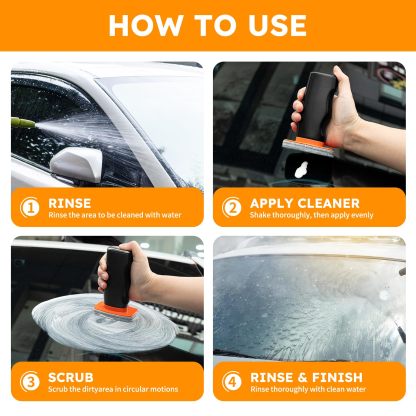 HOW TO USE

1 RINSE
Rinse the area to be cleaned with water

2 APPLY CLEANER
Shake thoroughly, then apply evenly

3 SCRUB
Scrub the dirtyarea in circular motions

4 RINSE & FINISH
Rinse thoroughly with clean water