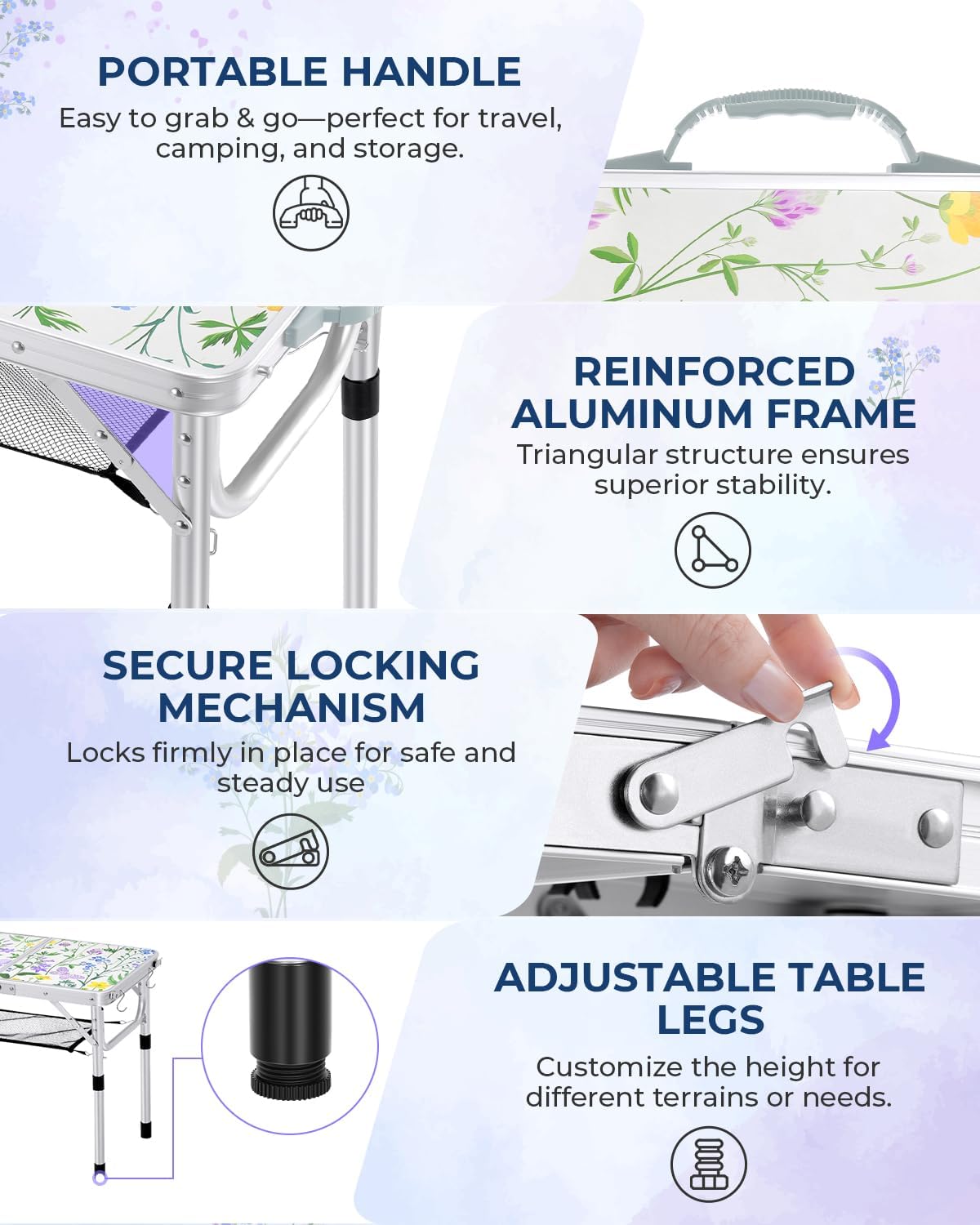 PORTABLE HANDLE

Easy to grab & go—perfect for travel, camping, and storage.

REINFORCED ALUMINUM FRAME

Triangular structure ensures superior stability.

SECURE LOCKING MECHANISM

Locks firmly in place for safe and steady use

ADJUSTABLE TABLE LEGS

Customize the height for different terrains or needs.