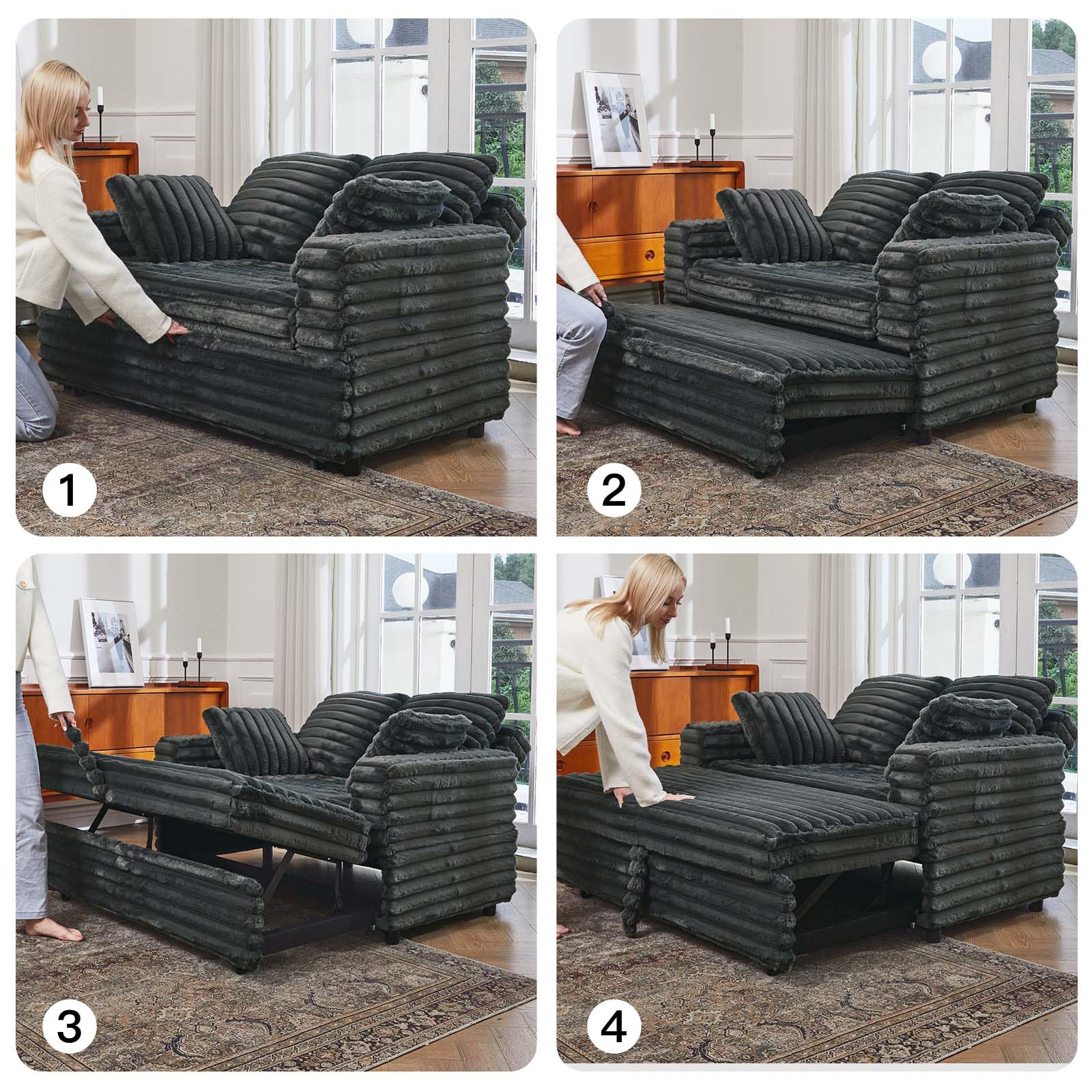 1

2

3

4