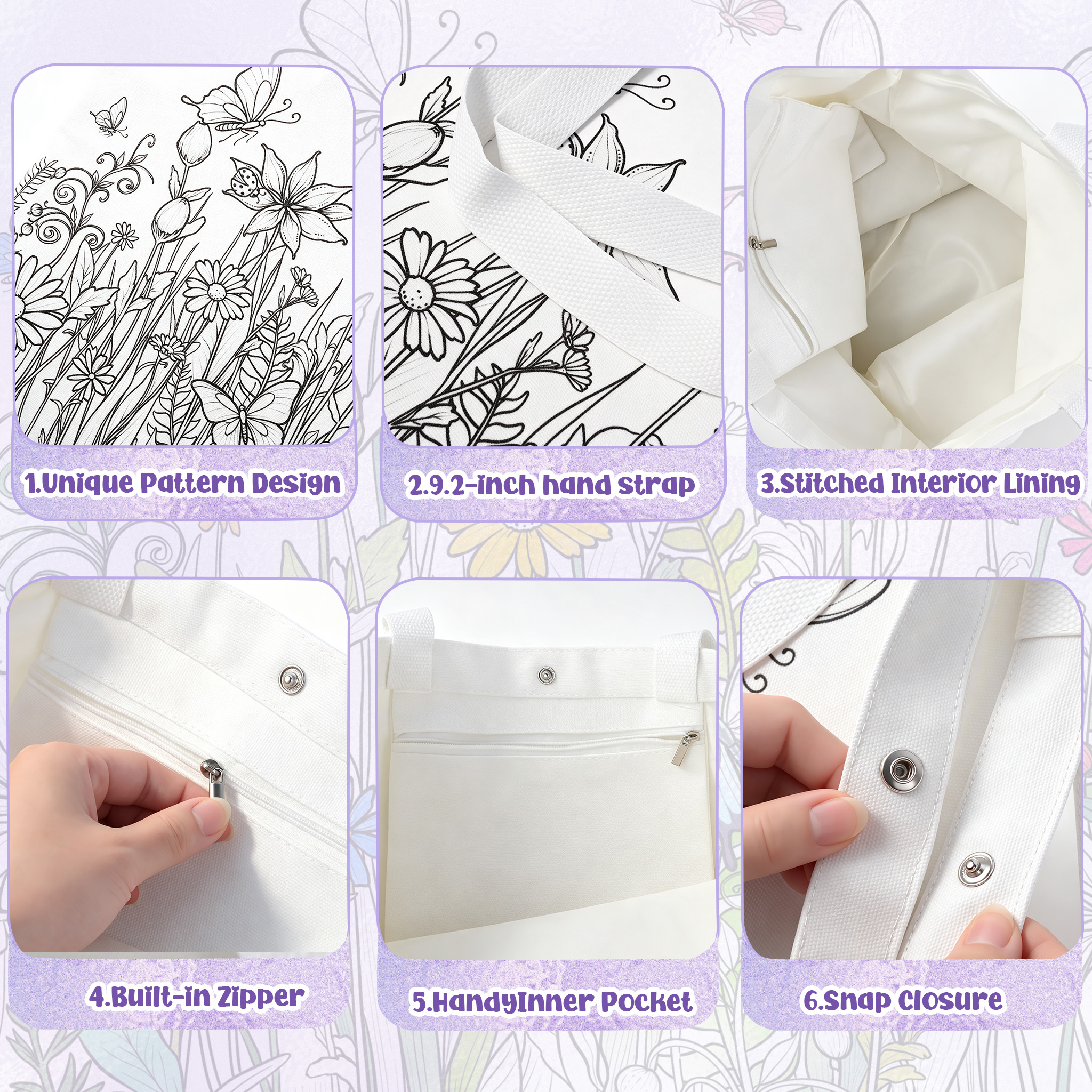 1.Unique Pattern Design

2.9.2-inch hand strap

3.Stitched Interior Lining

4.Built-in Zipper

5.HandyInner Pocket

6.Snap Closure