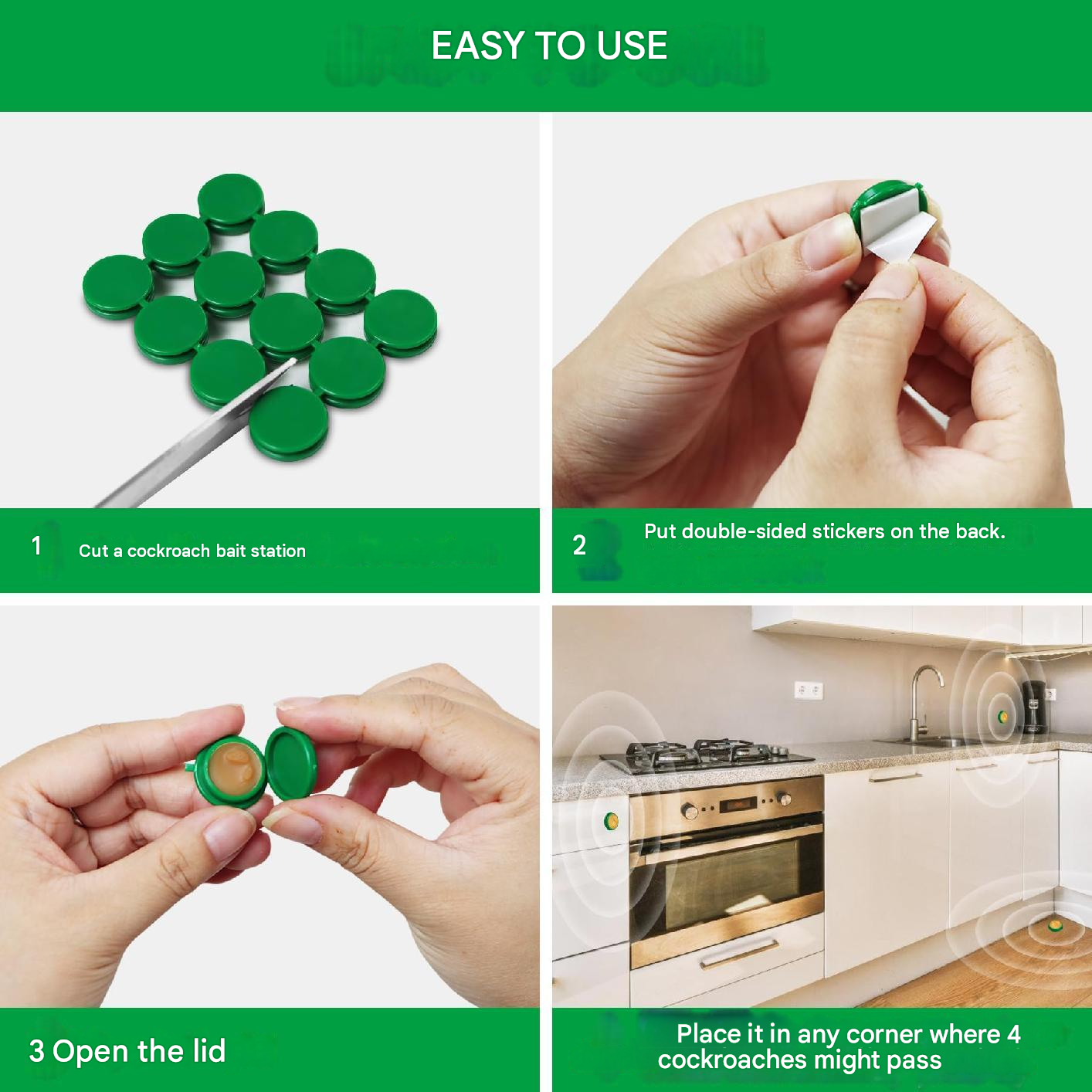 EASY TO USE

1 Cut a cockroach bait station

2 Put double-sided stickers on the back.

3 Open the lid

Place it in any corner where 4 cockroaches might pass