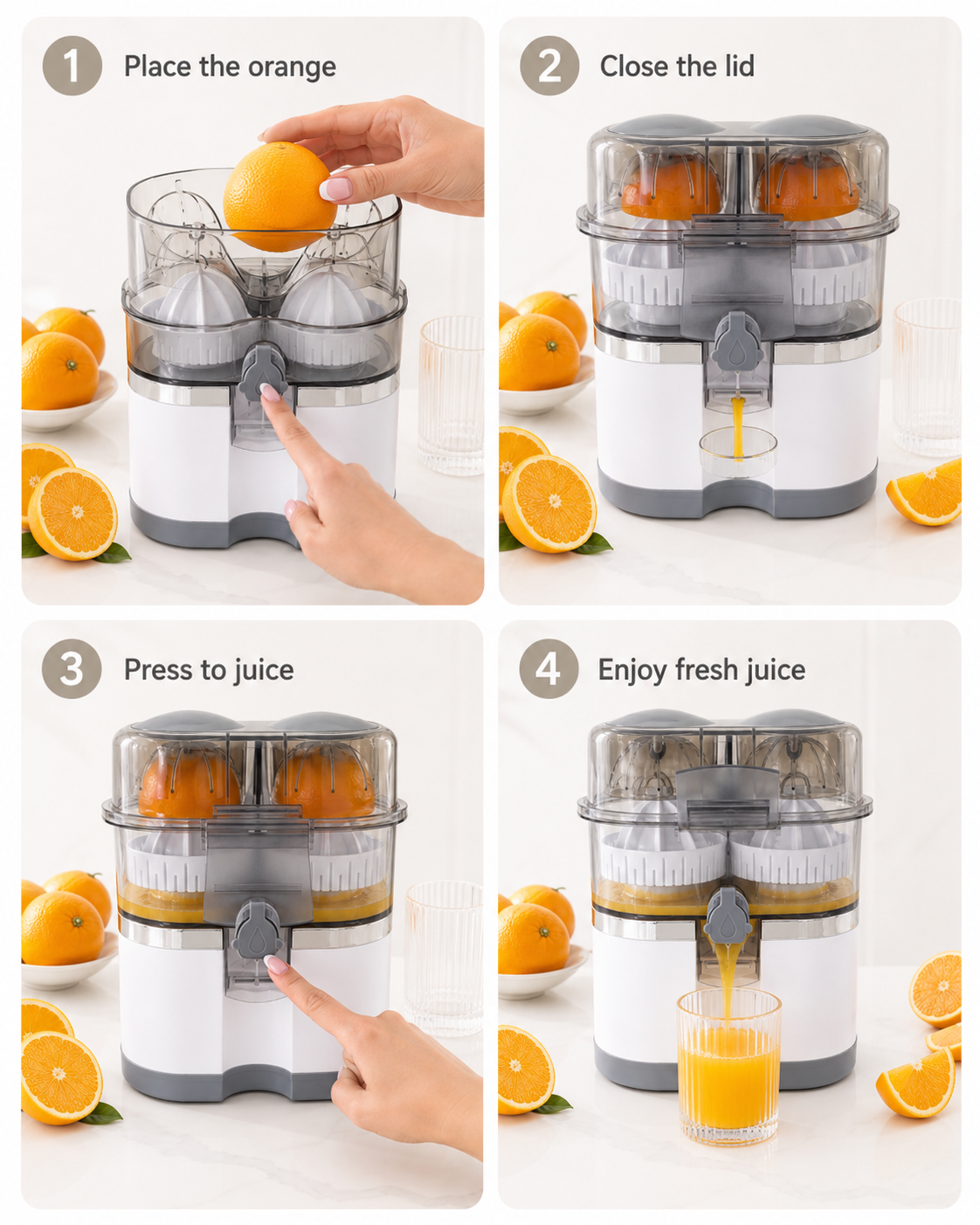 1 Place the orange

2 Close the lid

3 Press to juice

4 Enjoy fresh juice