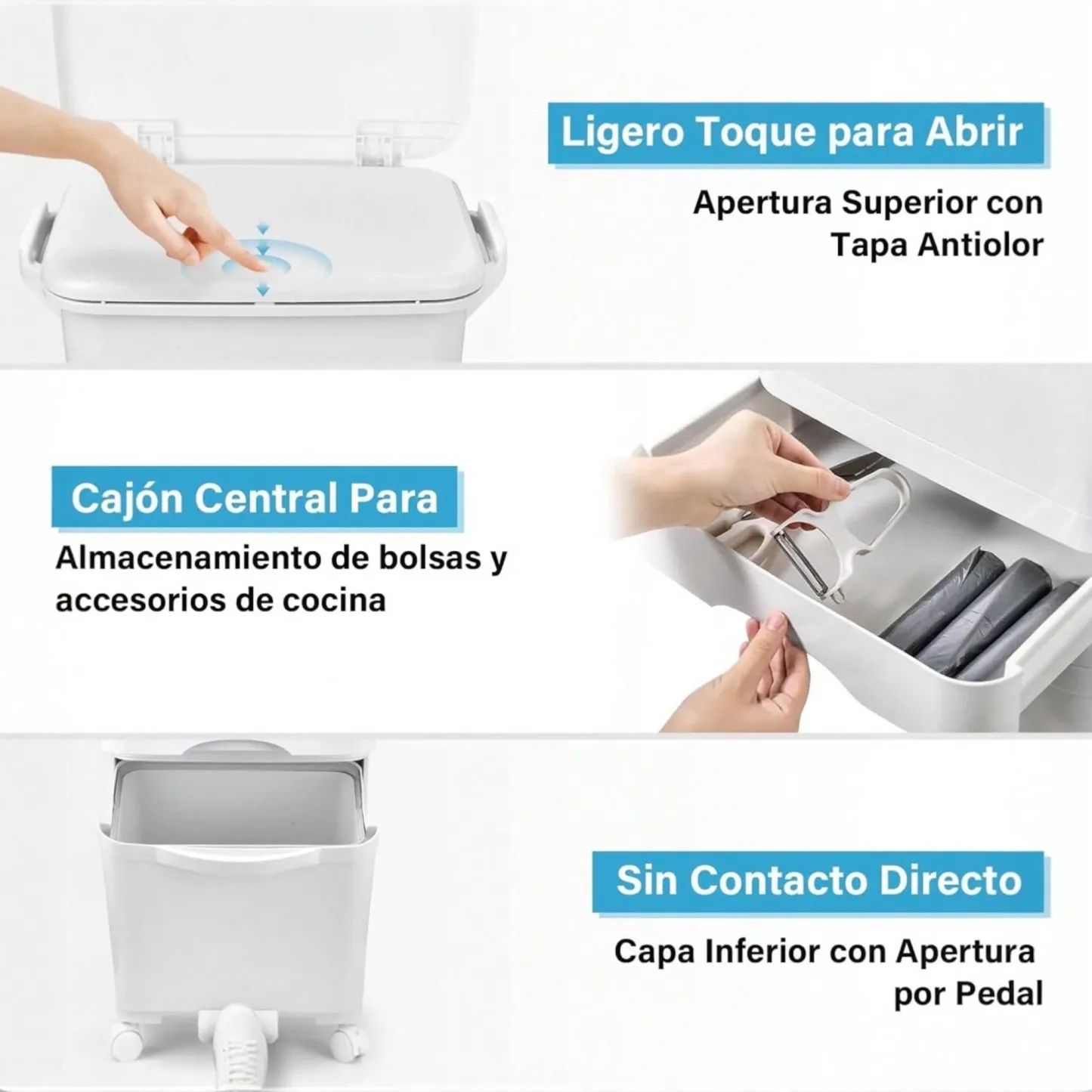 Ligero Toque para Abrir

Apertura Superior con
Tapa Antiolor

Cajón Central Para

Almacenamiento de bolsas y
accesorios de cocina

Sin Contacto Directo

Capa Inferior con Apertura
por Pedal