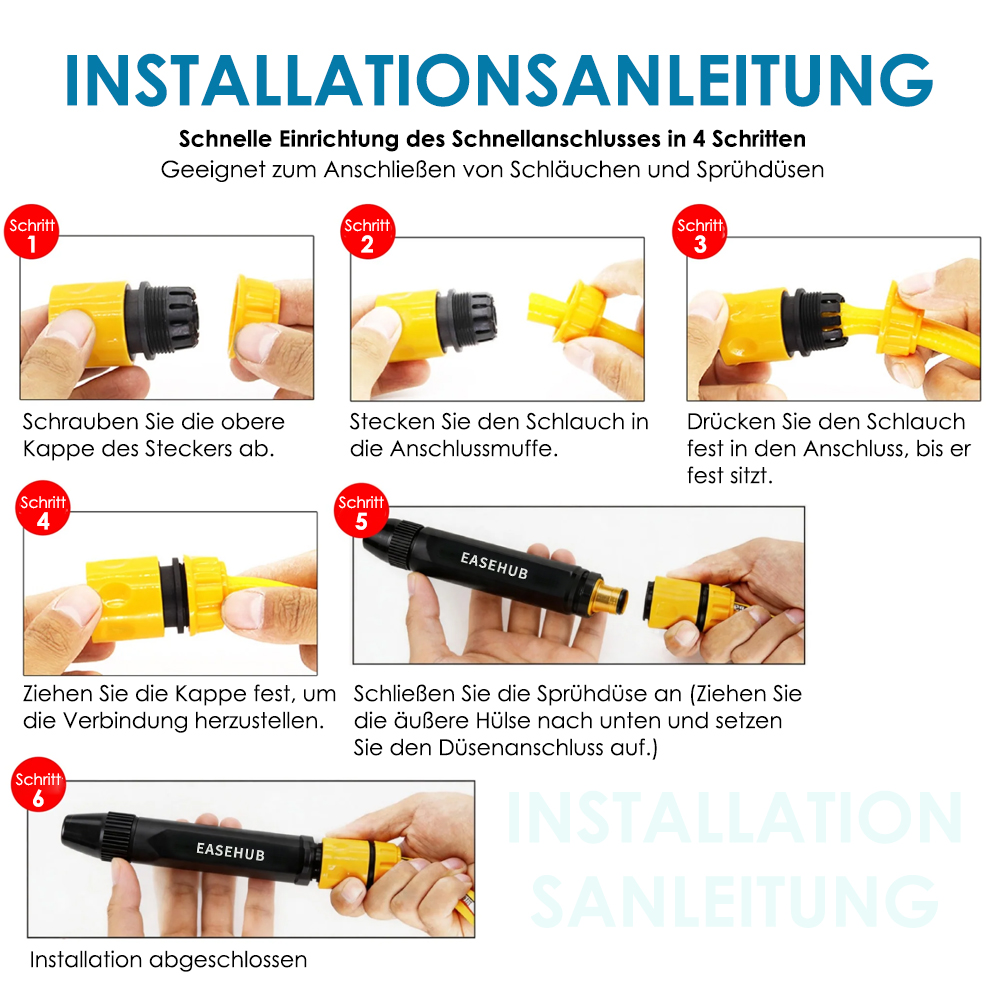 INSTALLATIONSANLEITUNG

Schnelle Einrichtung des Schnellanschlusses in 4 Schritten
Geeignet zum Anschließen von Schläuchen und Sprühdüsen

Schritt 1
Schrauben Sie die obere Kappe des Steckers ab.

Schritt 2
Stecken Sie den Schlauch in die Anschlussmuffe.

Schritt 3
Drücken Sie den Schlauch fest in den Anschluss, bis er fest sitzt.

Schritt 4
Ziehen Sie die Kappe fest, um die Verbindung herzustellen.

Schritt 5
EASEHUB
Schließen Sie die Sprühdüse an (Ziehen Sie die äußere Hülse nach unten und setzen Sie den Düsenanschluss auf.)

Schritt 6
EASEHUB
Installation abgeschlossen

INSTALLATION SANLEITUNG