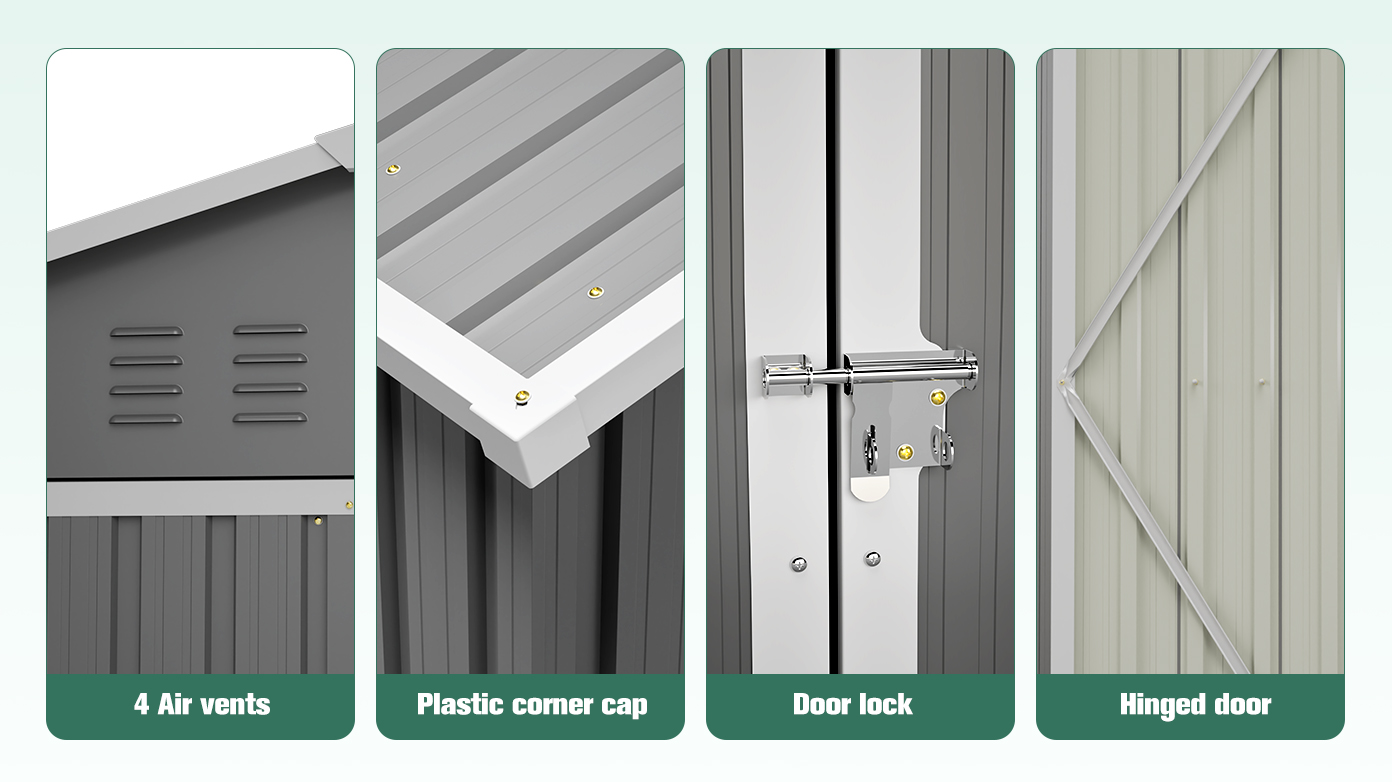 4 Air vents

Plastic corner cap

Door lock

Hinged door