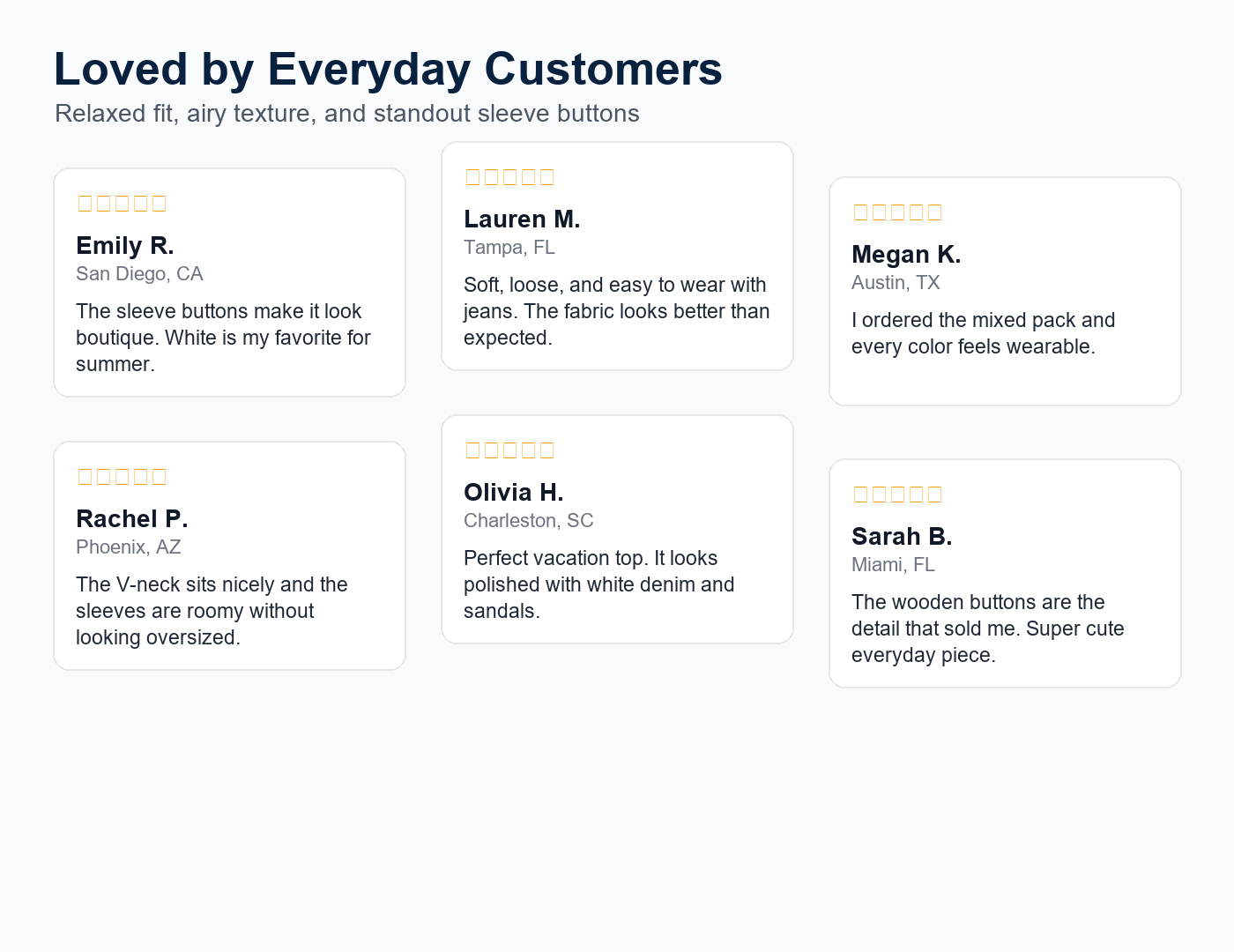 Loved by Everyday Customers
Relaxed fit, airy texture, and standout sleeve buttons

Emily R.
San Diego, CA

The sleeve buttons make it look boutique. White is my favorite for summer.

Rachel P.
Phoenix, AZ

The V-neck sits nicely and the sleeves are roomy without looking oversized.

Lauren M.
Tampa, FL

Soft, loose, and easy to wear with jeans. The fabric looks better than expected.

Olivia H.
Charleston, SC

Perfect vacation top. It looks polished with white denim and sandals.

Megan K.
Austin, TX

I ordered the mixed pack and every color feels wearable.

Sarah B.
Miami, FL

The wooden buttons are the detail that sold me. Super cute everyday piece.