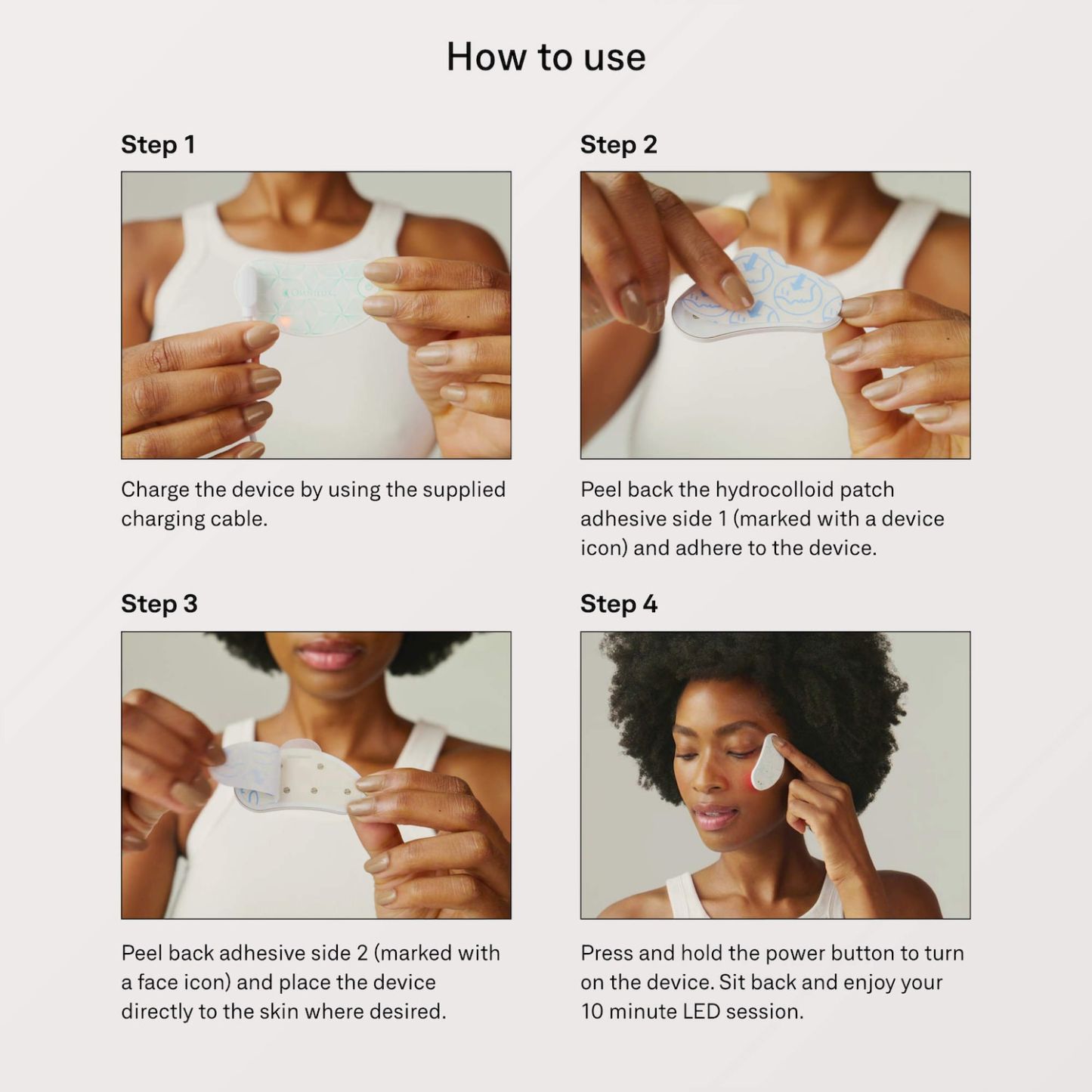 How to use

Step 1

Charge the device by using the supplied charging cable.

Step 2

Peel back the hydrocolloid patch adhesive side 1 (marked with a device icon) and adhere to the device.

Step 3

Peel back adhesive side 2 (marked with a face icon) and place the device directly to the skin where desired.

Step 4

Press and hold the power button to turn on the device. Sit back and enjoy your 10 minute LED session.