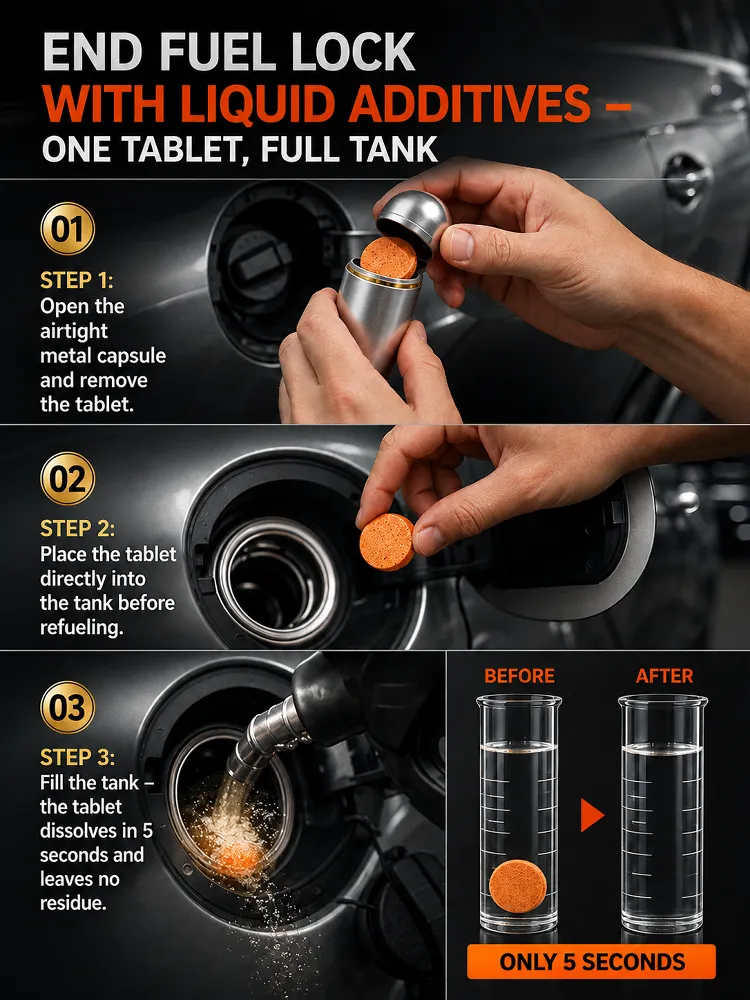 END FUEL LOCK
WITH LIQUID ADDITIVES –
ONE TABLET, FULL TANK

01
STEP 1:
Open the airtight metal capsule and remove the tablet.

02
STEP 2:
Place the tablet directly into the tank before refueling.

03
STEP 3:
Fill the tank – the tablet dissolves in 5 seconds and leaves no residue.

BEFORE
AFTER
ONLY 5 SECONDS