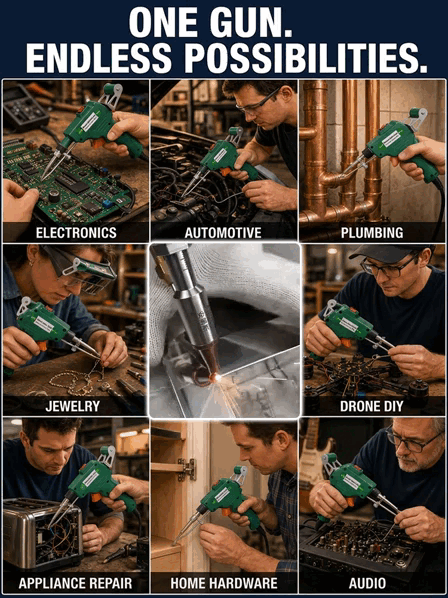 ONE GUN.
ENDLESS POSSIBILITIES.

ELECTRONICS

AUTOMOTIVE

PLUMBING

JEWELRY

DRONE DIY

APPLIANCE REPAIR

HOME HARDWARE

AUDIO