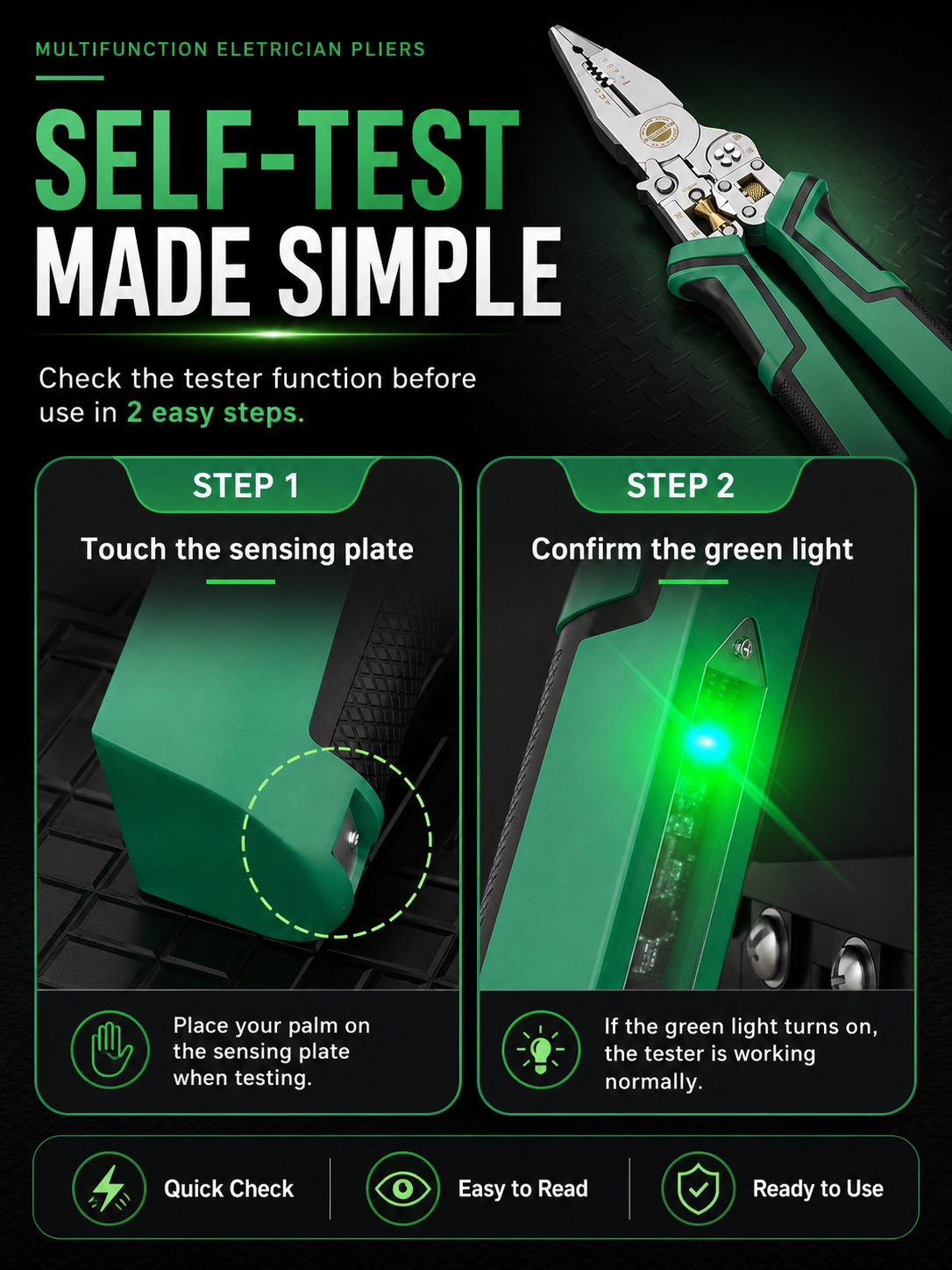 MULTIFUNCTION ELETRICIAN PLIERS

SELF-TEST MADE SIMPLE

Check the tester function before use in 2 easy steps.

STEP 1

Touch the sensing plate

Place your palm on the sensing plate when testing.

STEP 2

Confirm the green light

If the green light turns on, the tester is working normally.

Quick Check

Easy to Read

Ready to Use