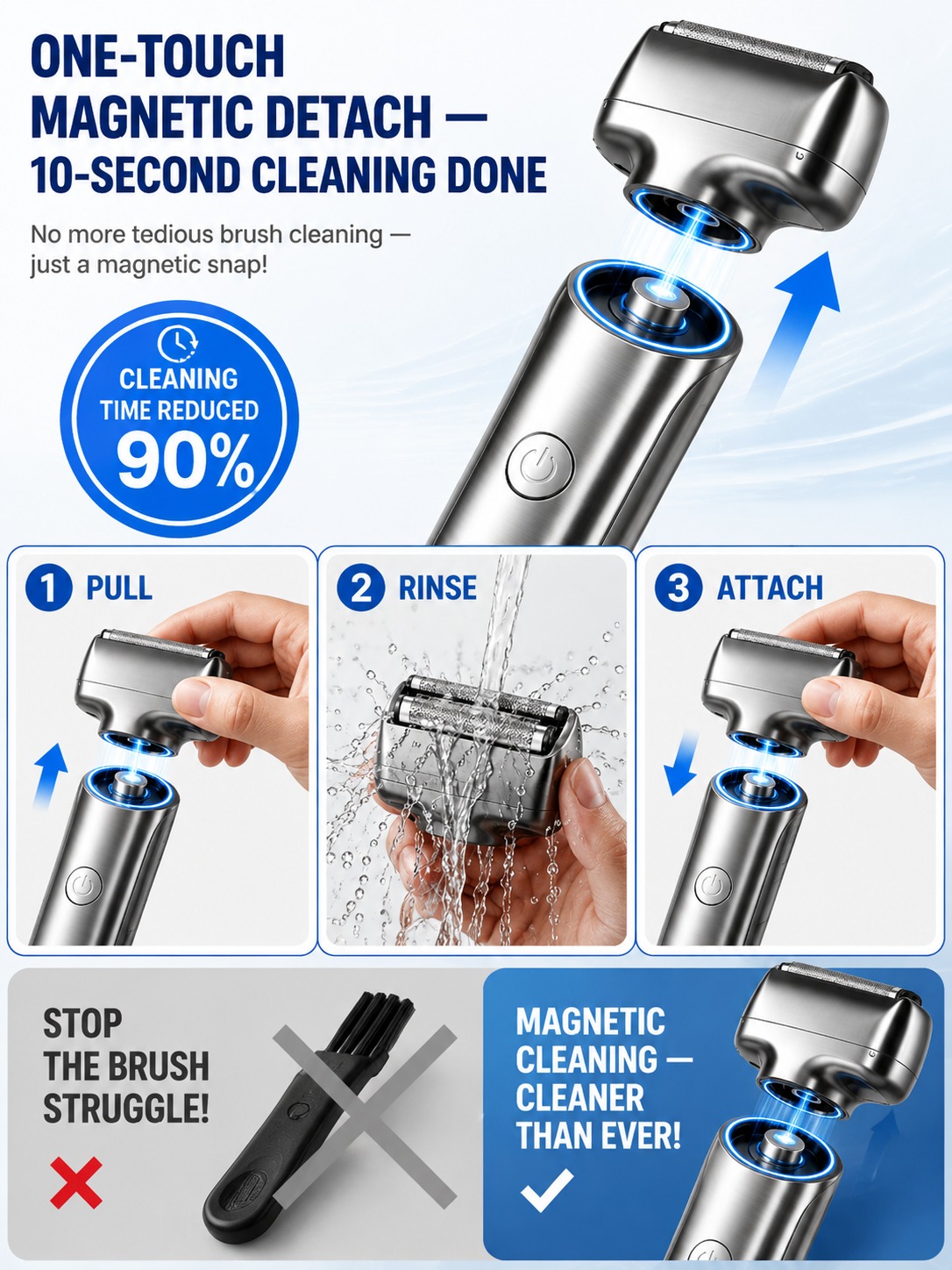 ONE-TOUCH MAGNETIC DETACH — 10-SECOND CLEANING DONE

No more tedious brush cleaning — just a magnetic snap!

CLEANING TIME REDUCED 90%

1 PULL

2 RINSE

3 ATTACH

STOP THE BRUSH STRUGGLE!

MAGNETIC CLEANING — CLEANER THAN EVER!