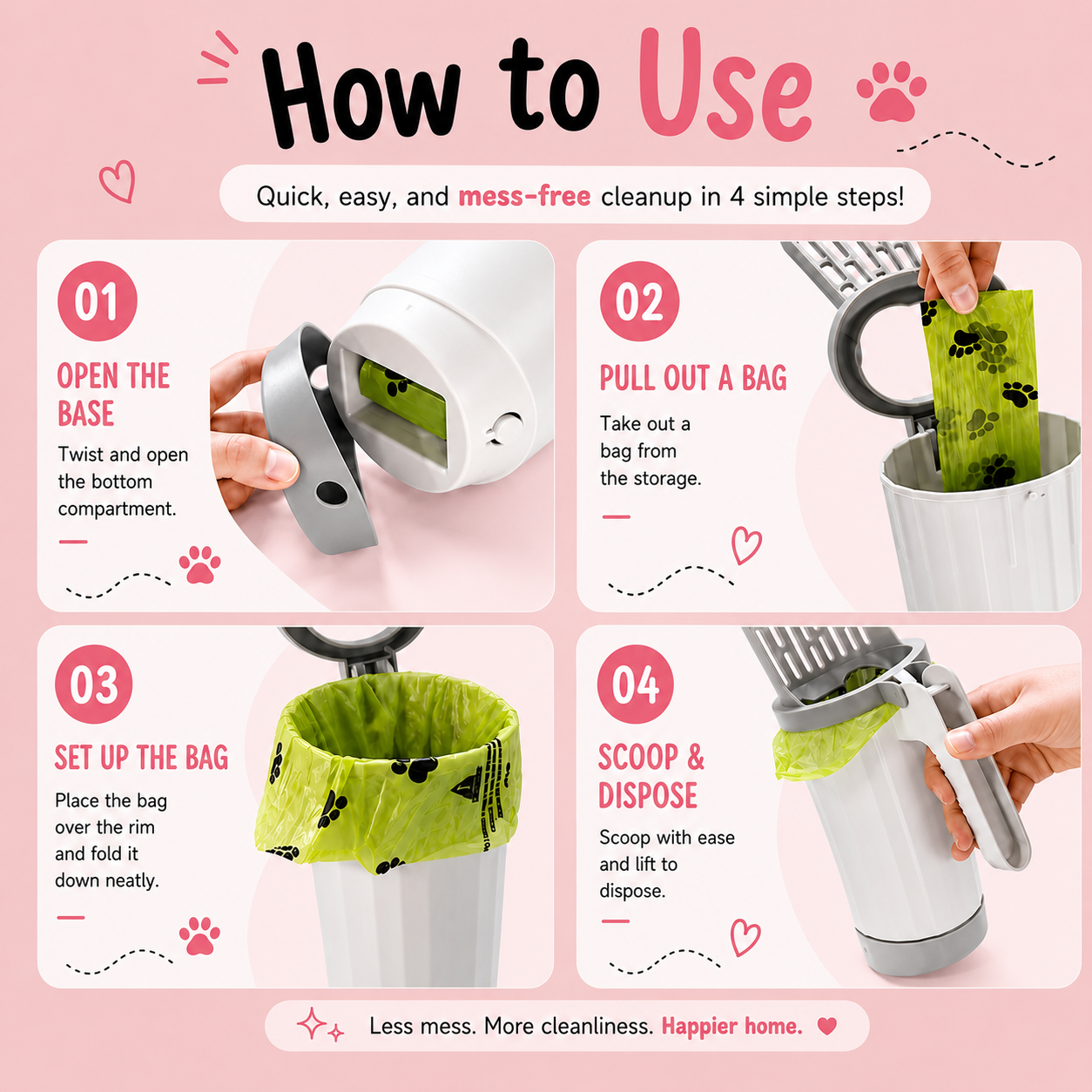 How to Use

Quick, easy, and mess-free cleanup in 4 simple steps!

01

OPEN THE BASE

Twist and open the bottom compartment.

02

PULL OUT A BAG

Take out a bag from the storage.

03

SET UP THE BAG

Place the bag over the rim and fold it down neatly.

04

SCOOP & DISPOSE

Scoop with ease and lift to dispose.

Less mess. More cleanliness. Happier home.