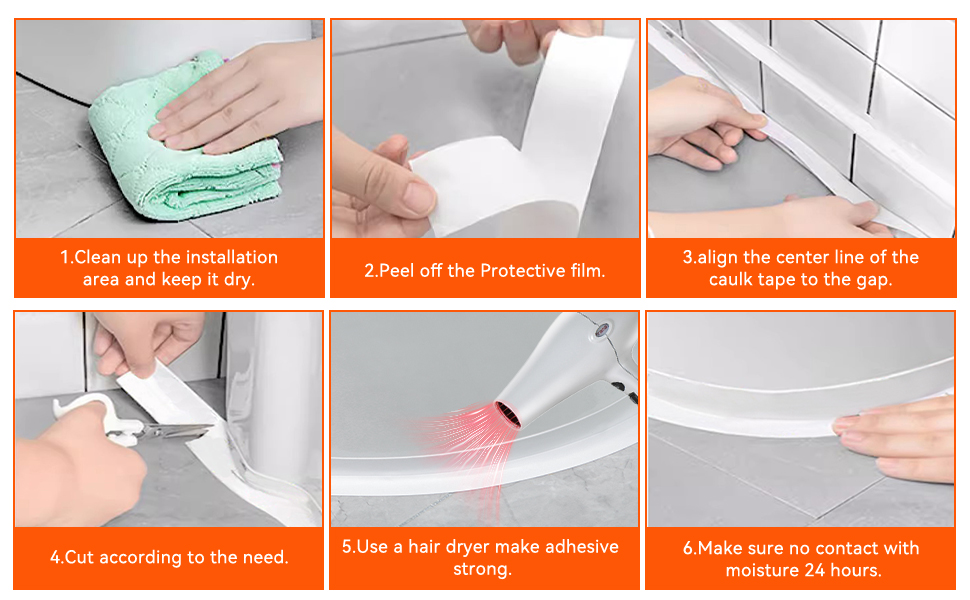 1.Clean up the installation area and keep it dry.

2.Peel off the Protective film.

3.align the center line of the caulk tape to the gap.

4.Cut according to the need.

5.Use a hair dryer make adhesive strong.

6.Make sure no contact with moisture 24 hours.