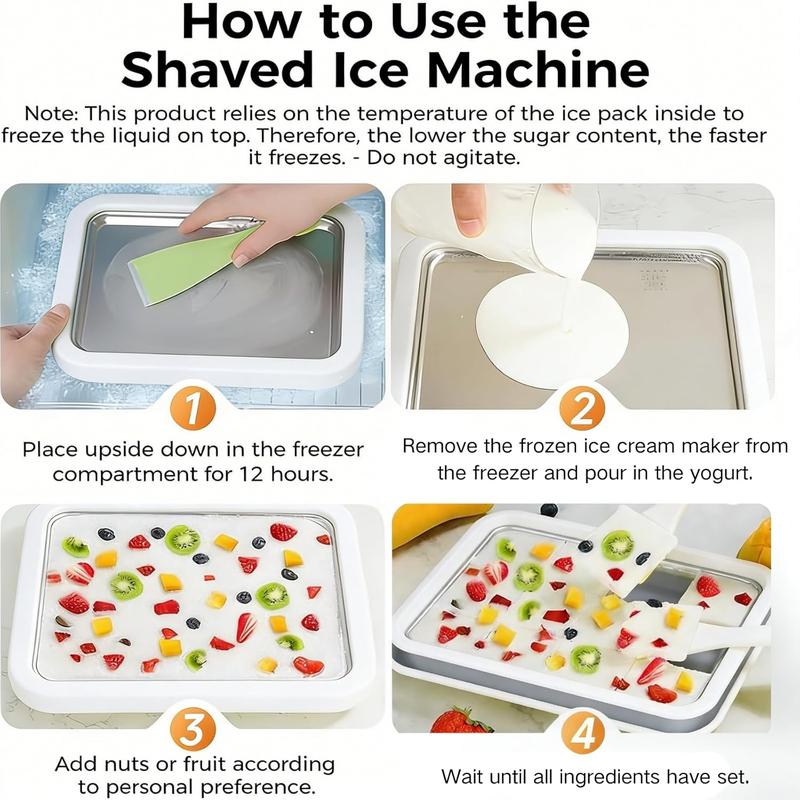 How to Use the Shaved Ice Machine

Note: This product relies on the temperature of the ice pack inside to freeze the liquid on top. Therefore, the lower the sugar content, the faster it freezes. - Do not agitate.

1

Place upside down in the freezer compartment for 12 hours.

2

Remove the frozen ice cream maker from the freezer and pour in the yogurt.

3

Add nuts or fruit according to personal preference.

4

Wait until all ingredients have set.