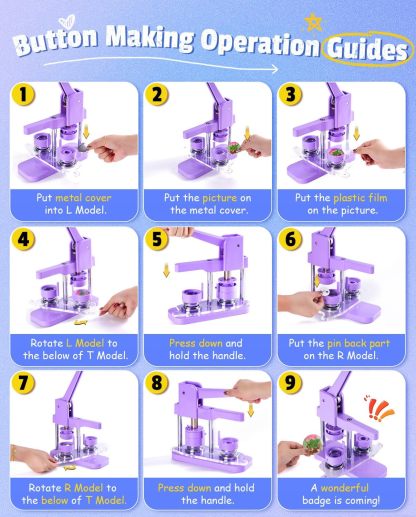 Button Making Operation Guides

1
Put metal cover into L Model.

2
Put the picture on the metal cover.

3
Put the plastic film on the picture.

4
Rotate L Model to the below of T Model.

5
Press down and hold the handle.

6
Put the pin back part on the R Model.

7
Rotate R Model to the below of T Model.

8
Press down and hold the handle.

9
A wonderful badge is coming!