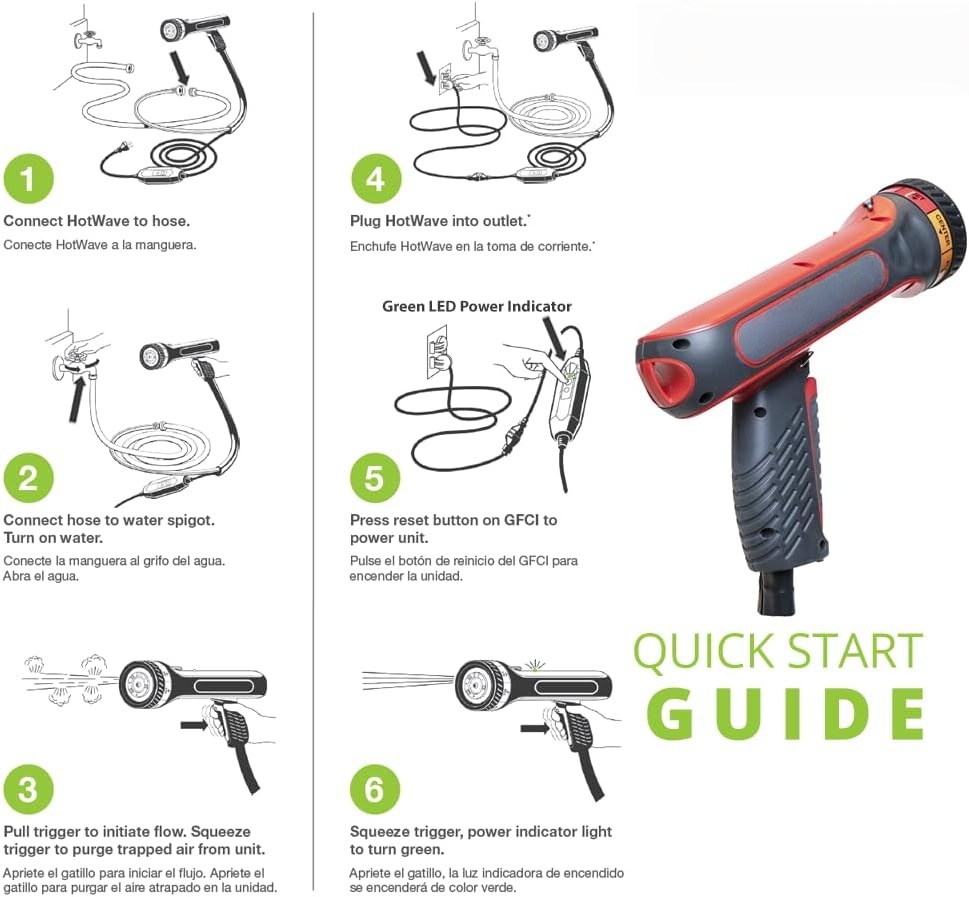 1

Connect HotWave to hose.

Conecte HotWave a la manguera.

2

Connect hose to water spigot. Turn on water.

Conecte la manguera al grifo del agua. Abra el agua.

3

Pull trigger to initiate flow. Squeeze trigger to purge trapped air from unit.

Apriete el gatillo para iniciar el flujo. Apriete el gatillo para purgar el aire atrapado en la unidad.

4

Plug HotWave into outlet.*

Enchufe HotWave en la toma de corriente.*

Green LED Power Indicator

5

Press reset button on GFCI to power unit.

Pulse el botón de reinicio del GFCI para encender la unidad.

6

Squeeze trigger, power indicator light to turn green.

Apriete el gatillo, la luz indicadora de encendido se encenderá de color verde.

JET CENTER

QUICK START GUIDE