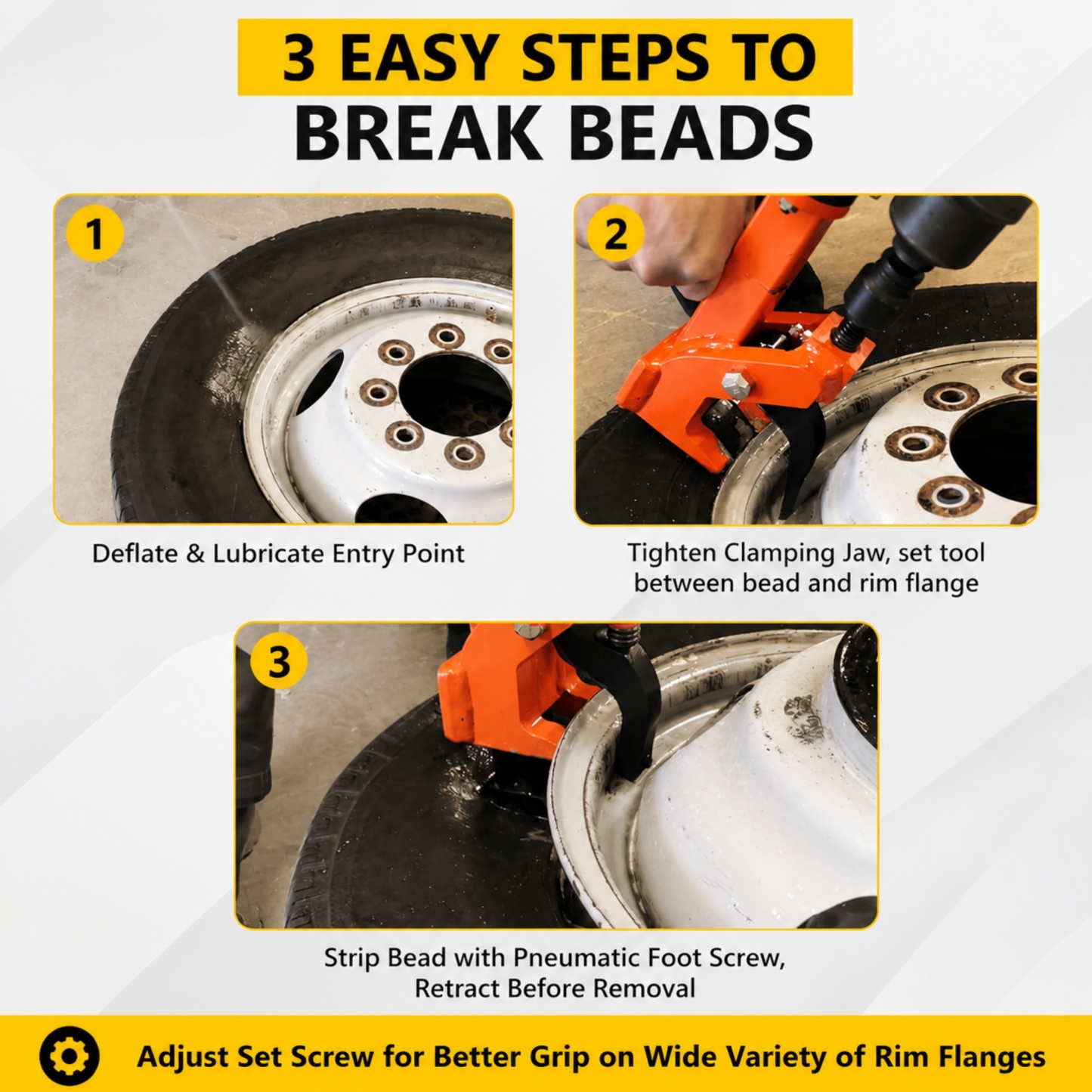 3 EASY STEPS TO
BREAK BEADS

1

Deflate & Lubricate Entry Point

2

Tighten Clamping Jaw, set tool between bead and rim flange

3

Strip Bead with Pneumatic Foot Screw, Retract Before Removal

Adjust Set Screw for Better Grip on Wide Variety of Rim Flanges