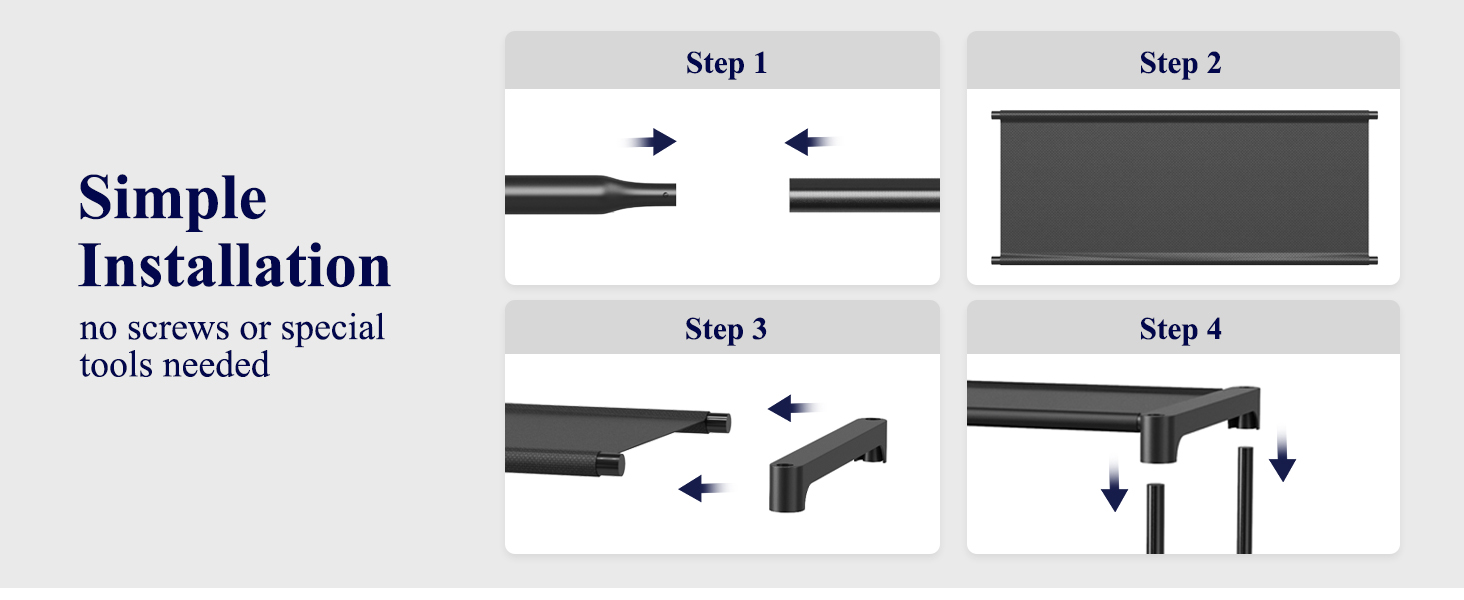 Simple Installation

no screws or special tools needed

Step 1

Step 2

Step 3

Step 4