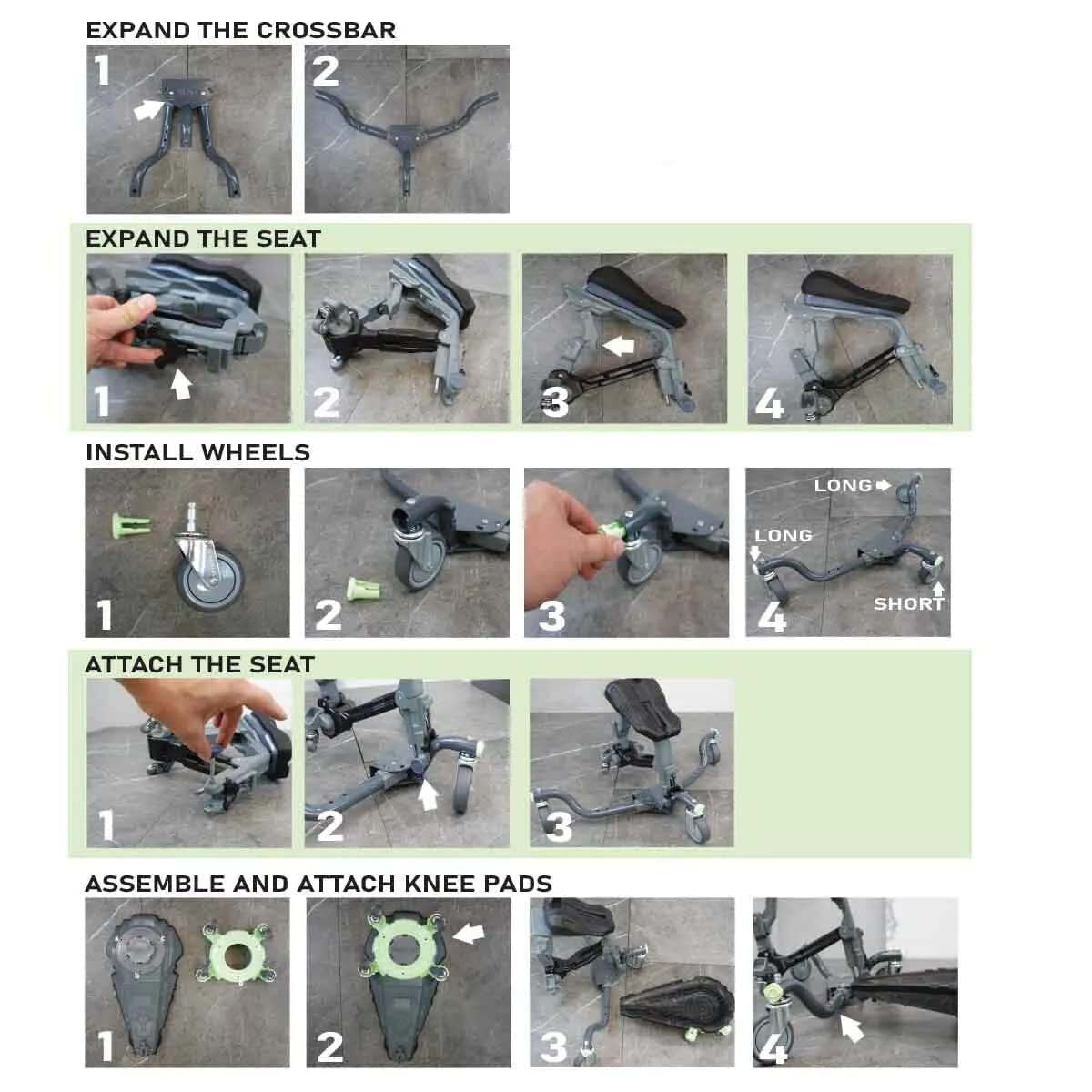 EXPAND THE CROSSBAR

1

2

EXPAND THE SEAT

1

2

3

4

INSTALL WHEELS

1

2

3

LONG

LONG

SHORT

4

ATTACH THE SEAT

1

2

3

ASSEMBLE AND ATTACH KNEE PADS

1

2

3

4