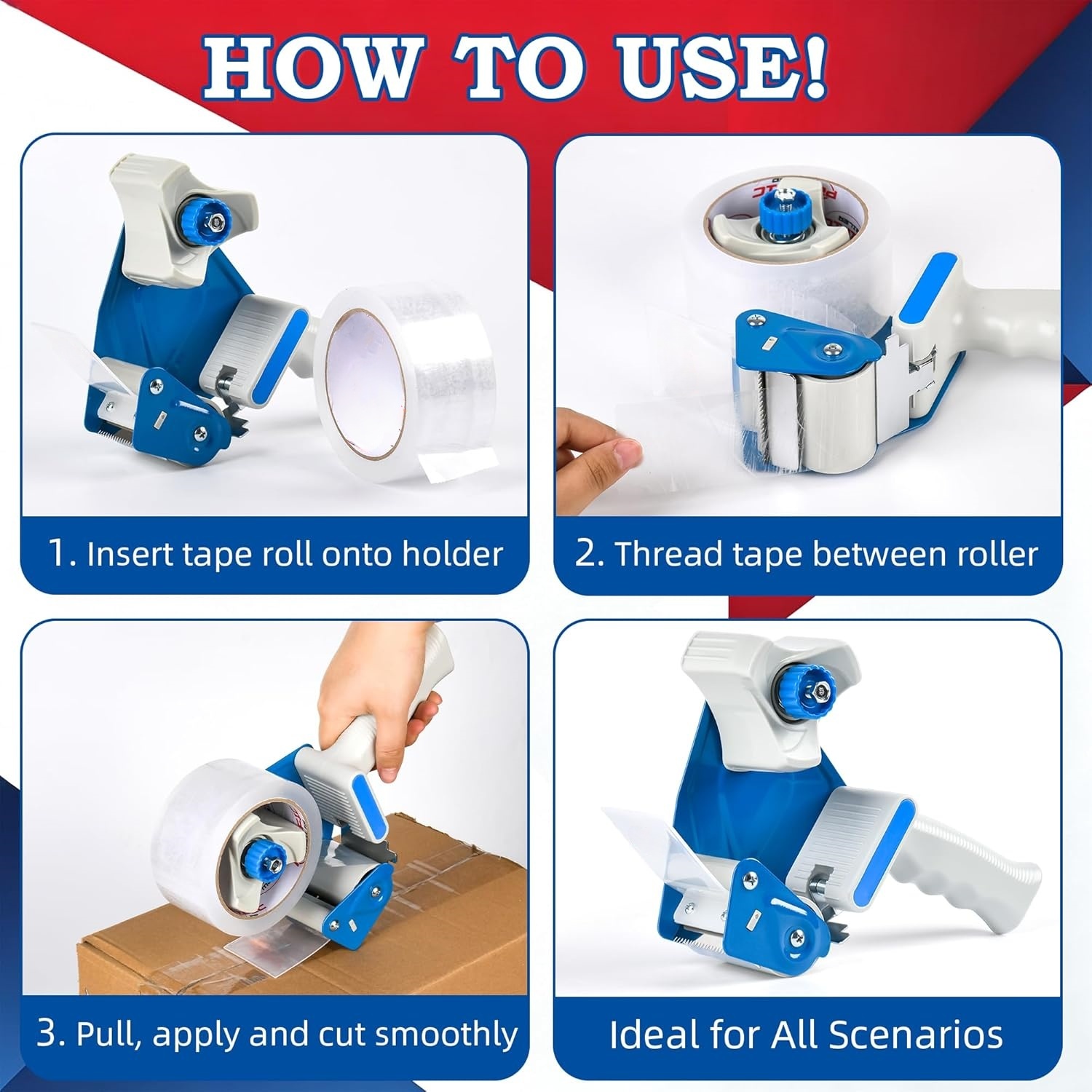 HOW TO USE!

1. Insert tape roll onto holder

2. Thread tape between roller

3. Pull, apply and cut smoothly

Ideal for All Scenarios