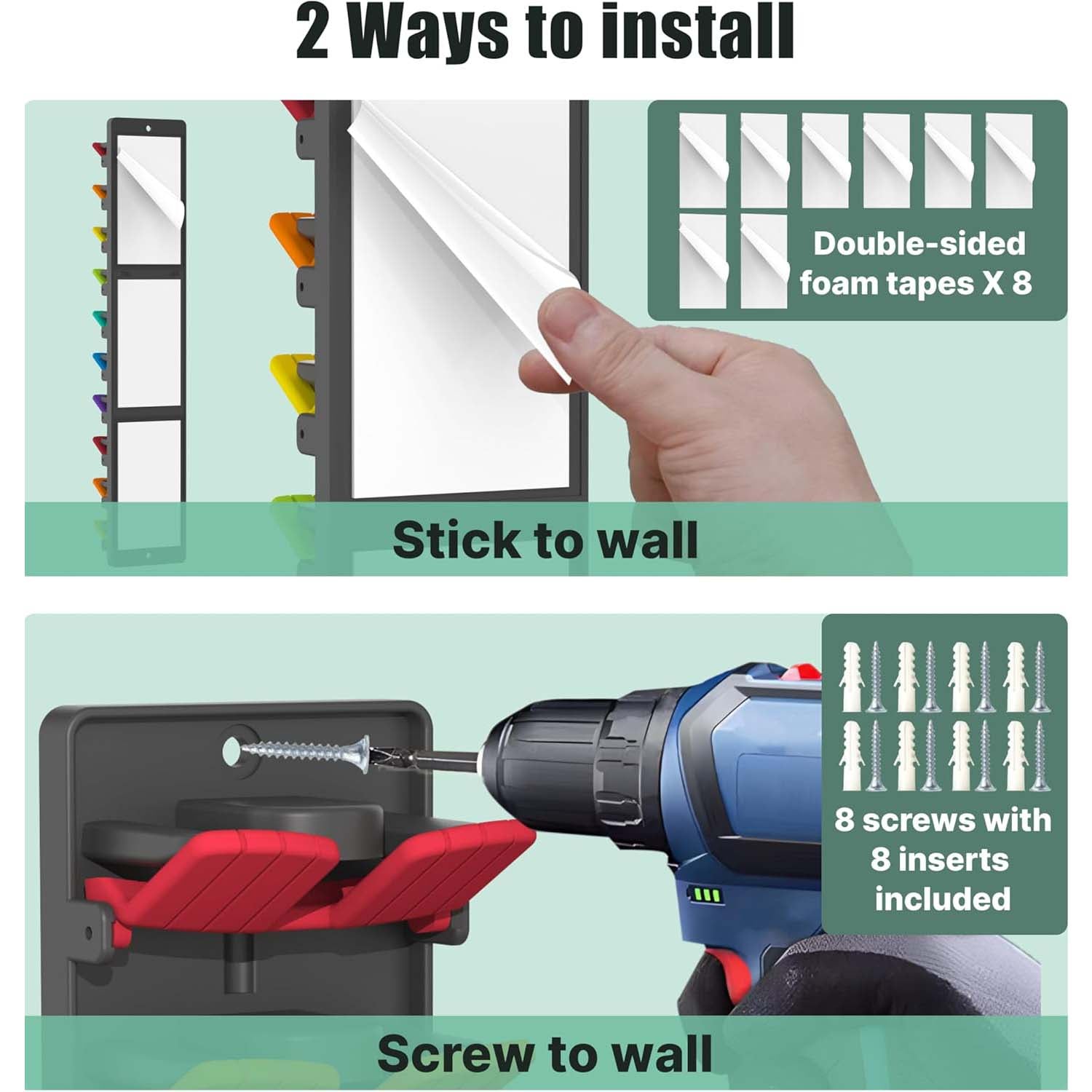 2 Ways to install

Double-sided foam tapes X 8

Stick to wall

8 screws with 8 inserts included

Screw to wall