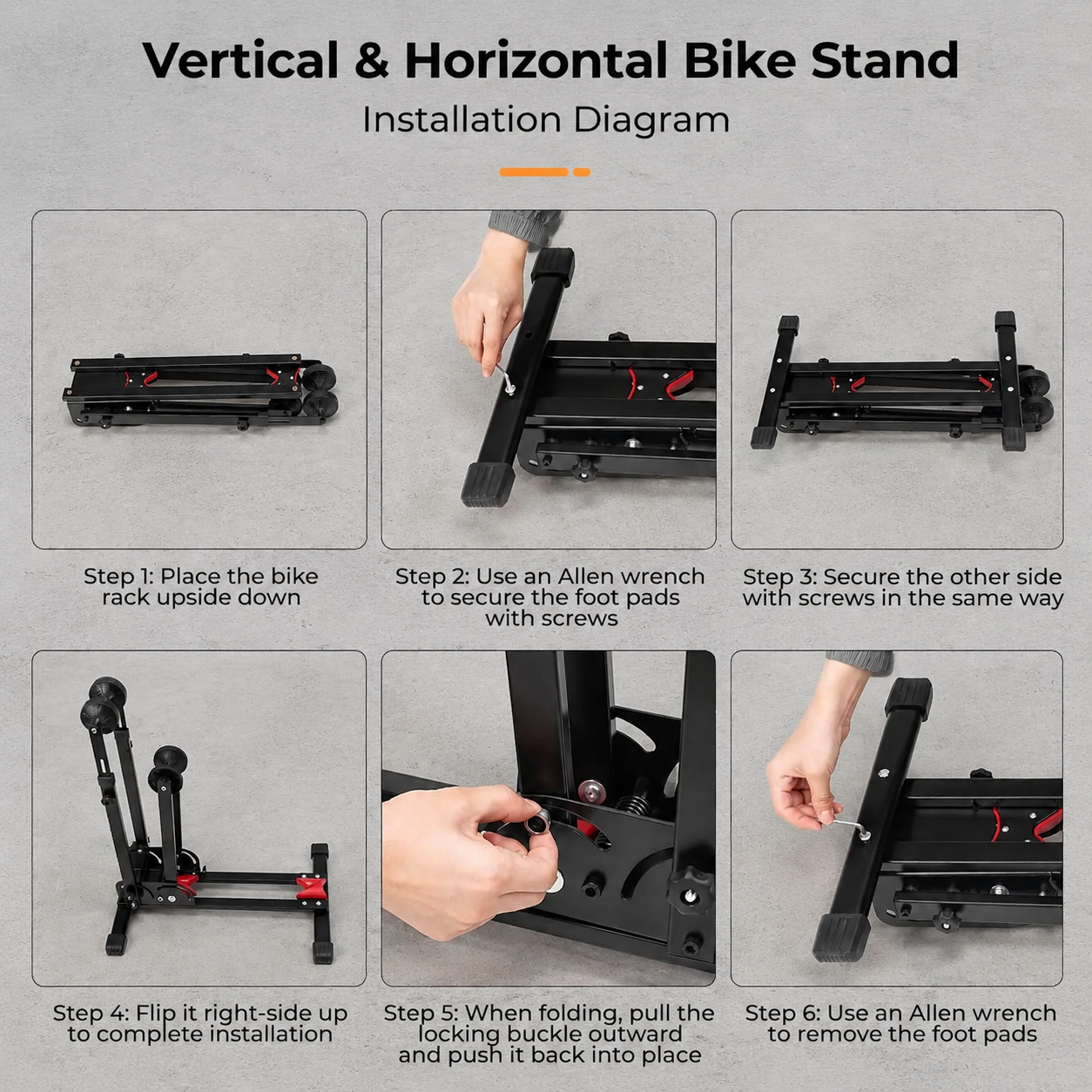 Vertical & Horizontal Bike Stand

Installation Diagram

Step 1: Place the bike rack upside down

Step 2: Use an Allen wrench to secure the foot pads with screws

Step 3: Secure the other side with screws in the same way

Step 4: Flip it right-side up to complete installation

Step 5: When folding, pull the locking buckle outward and push it back into place

Step 6: Use an Allen wrench to remove the foot pads