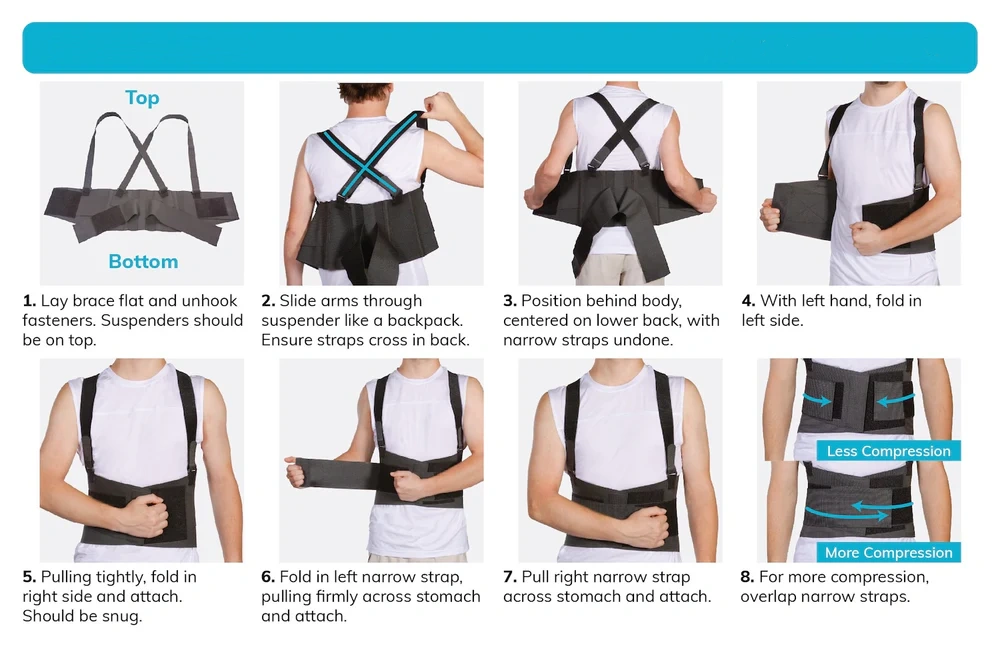 Top

Bottom

**1.** Lay brace flat and unhook fasteners. Suspenders should be on top.

**2.** Slide arms through suspender like a backpack. Ensure straps cross in back.

**3.** Position behind body, centered on lower back, with narrow straps undone.

**4.** With left hand, fold in left side.

**5.** Pulling tightly, fold in right side and attach. Should be snug.

**6.** Fold in left narrow strap, pulling firmly across stomach and attach.

**7.** Pull right narrow strap across stomach and attach.

Less Compression

More Compression

**8.** For more compression, overlap narrow straps.